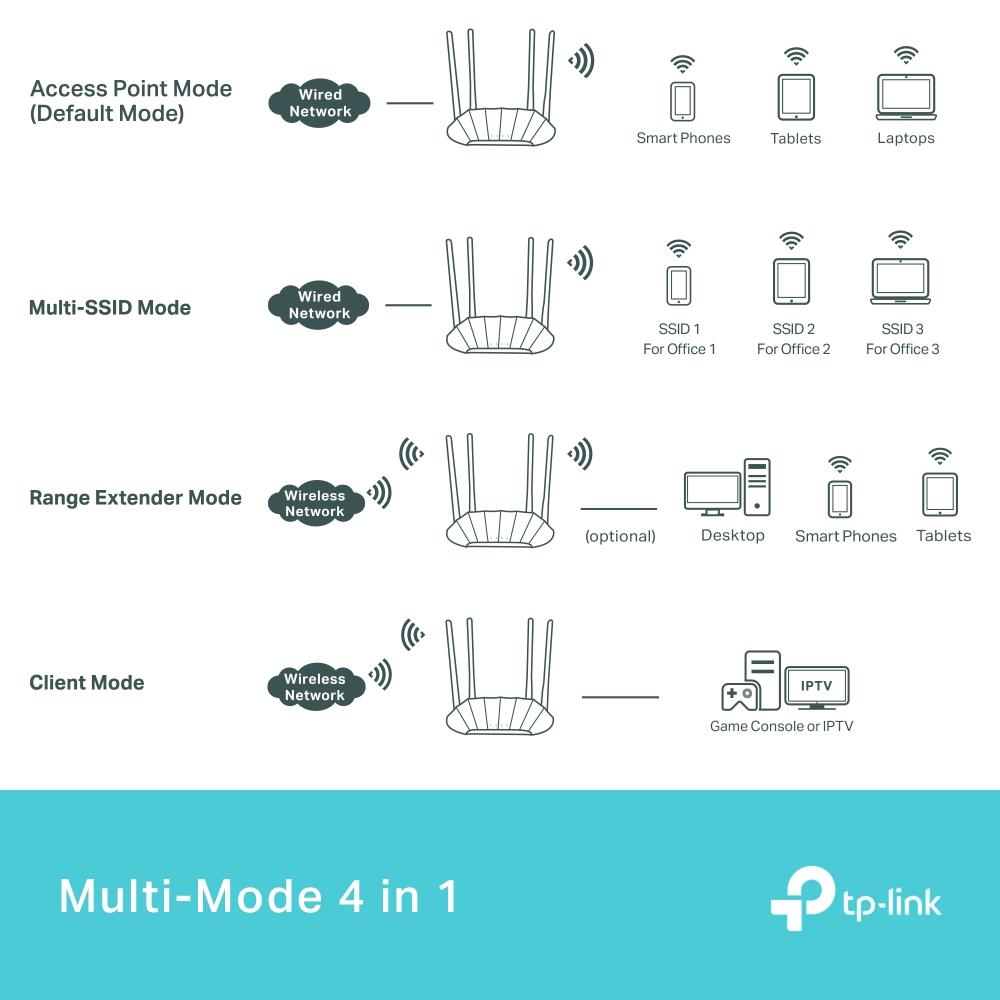 Access Point Mode
(Default Mode)

Wired Network

Smart Phones

Tablets

Laptops

Multi-SSID Mode

Wired Network

SSID 1
For Office 1

SSID 2
For Office 2

SSID 3
For Office 3

Range Extender Mode

Wireless Network

(optional)

Desktop

Smart Phones

Tablets

Client Mode

Wireless Network

IPTV

Game Console or IPTV

Multi-Mode 4 in 1

tp-link