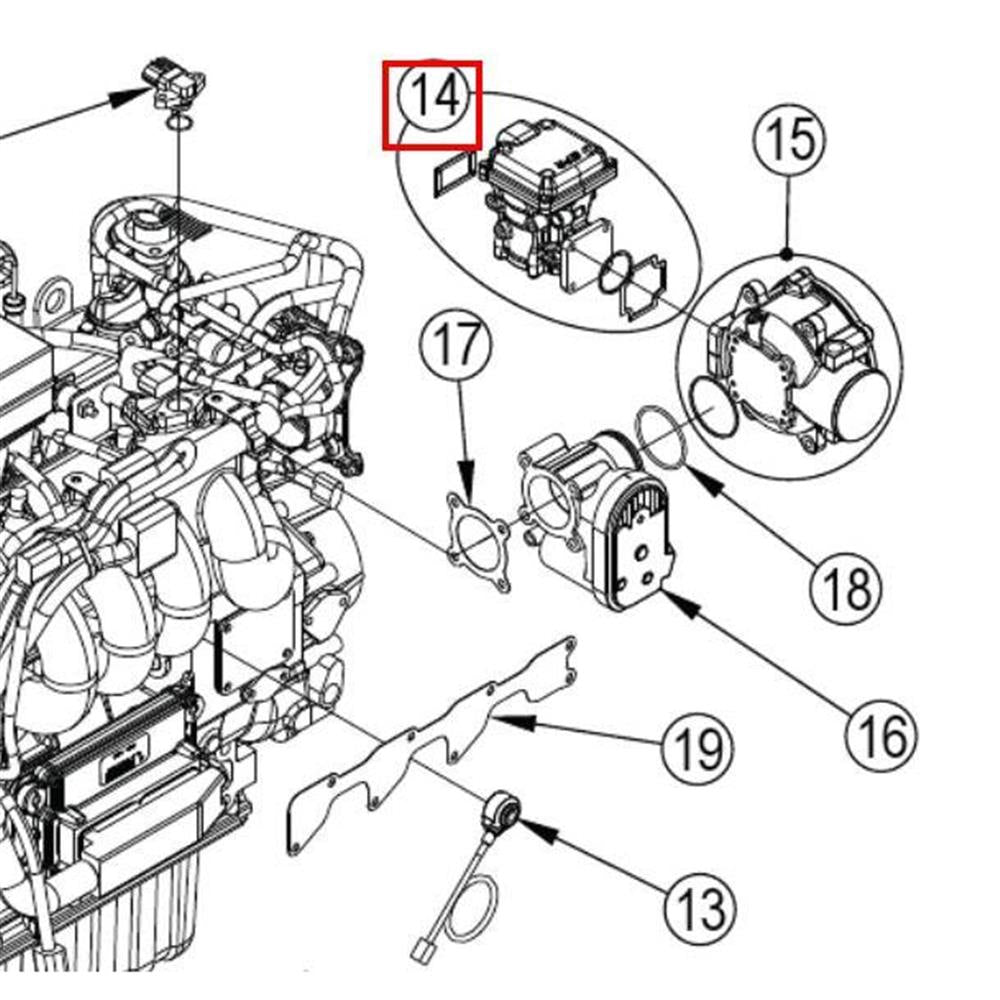 14

15

17

18

16

19

13