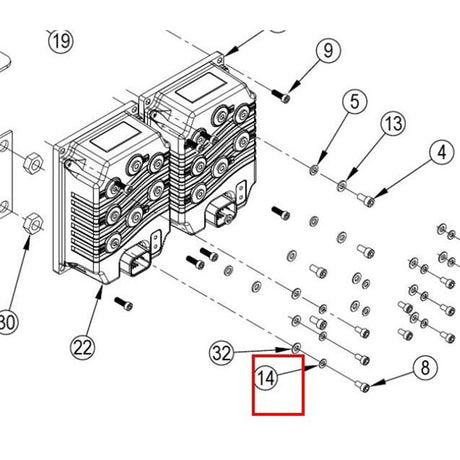 19
9
5
13
4
30
22
32
14
8