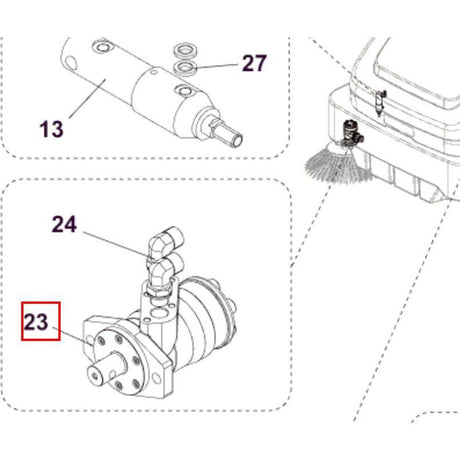 27

13

24

23