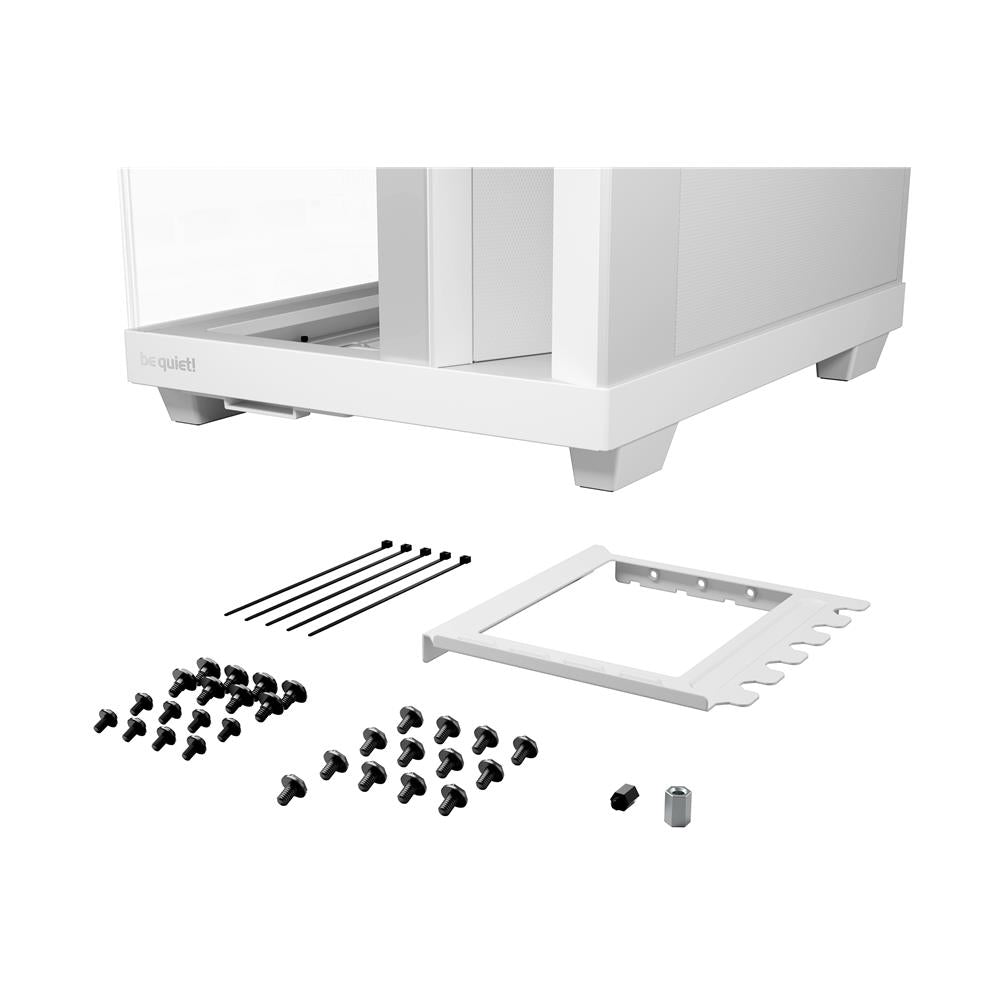 be quiet!