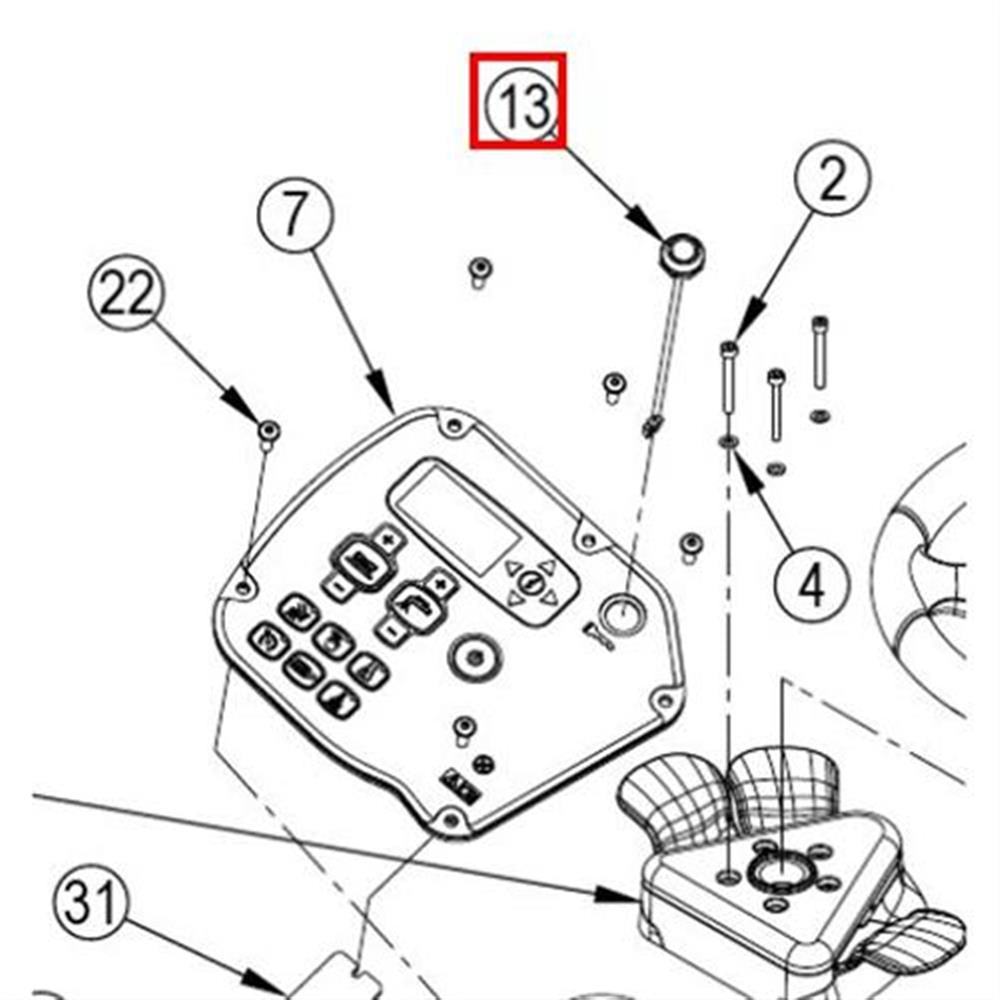 13
2
7
22
4
31