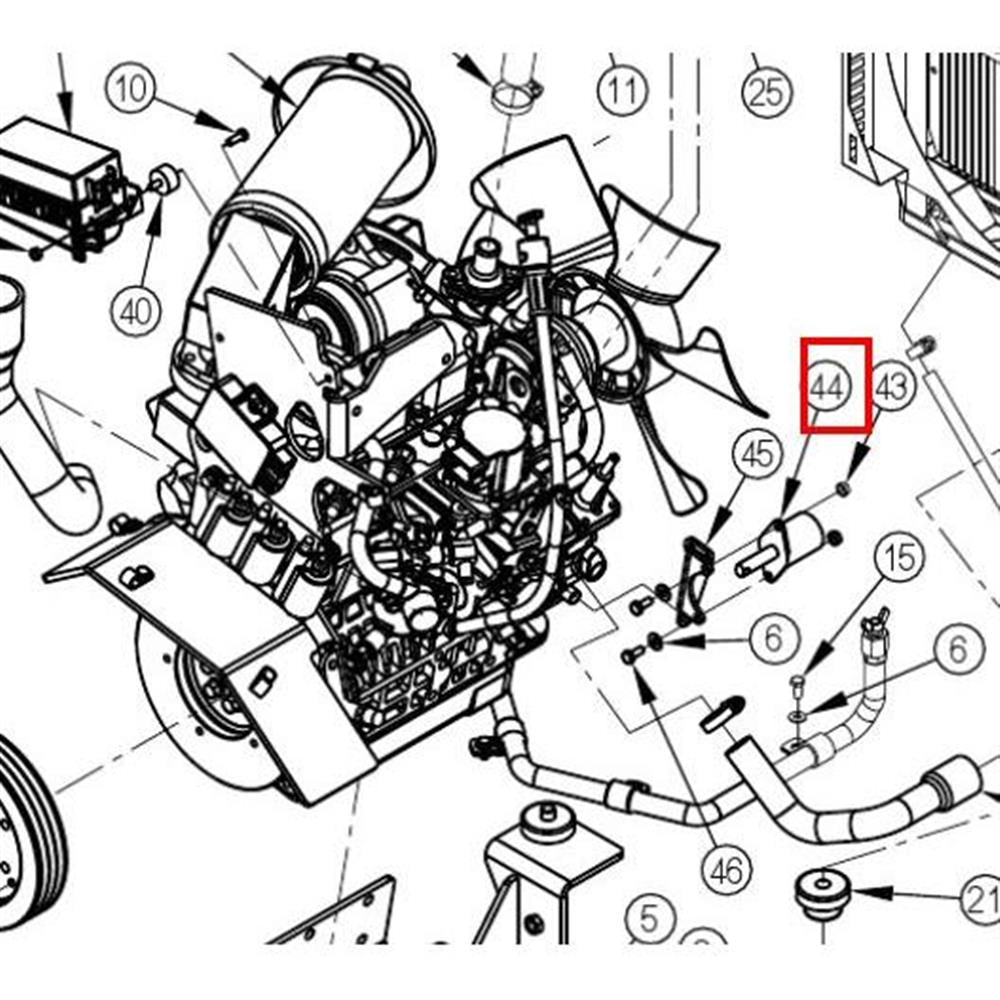 10
11
25
40
44
43
45
15
6
6
46
5
21