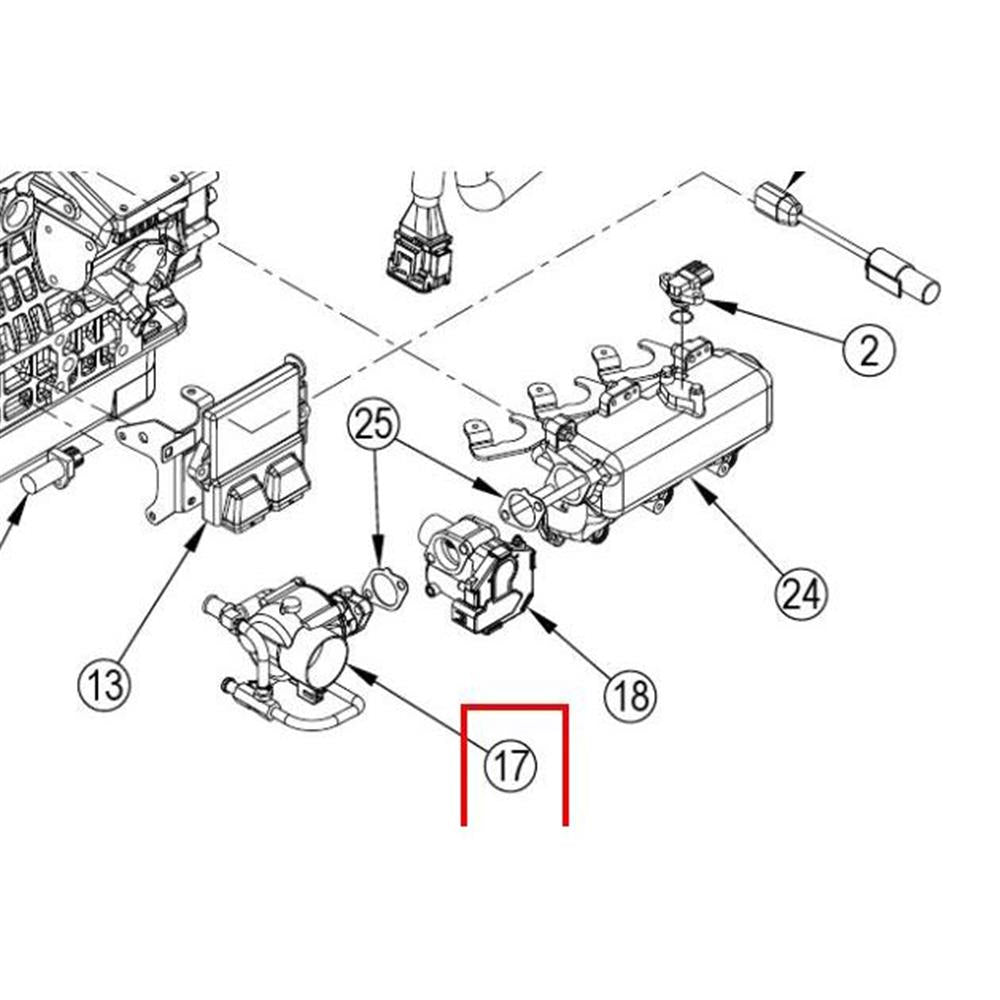 2
25
24
13
18
17