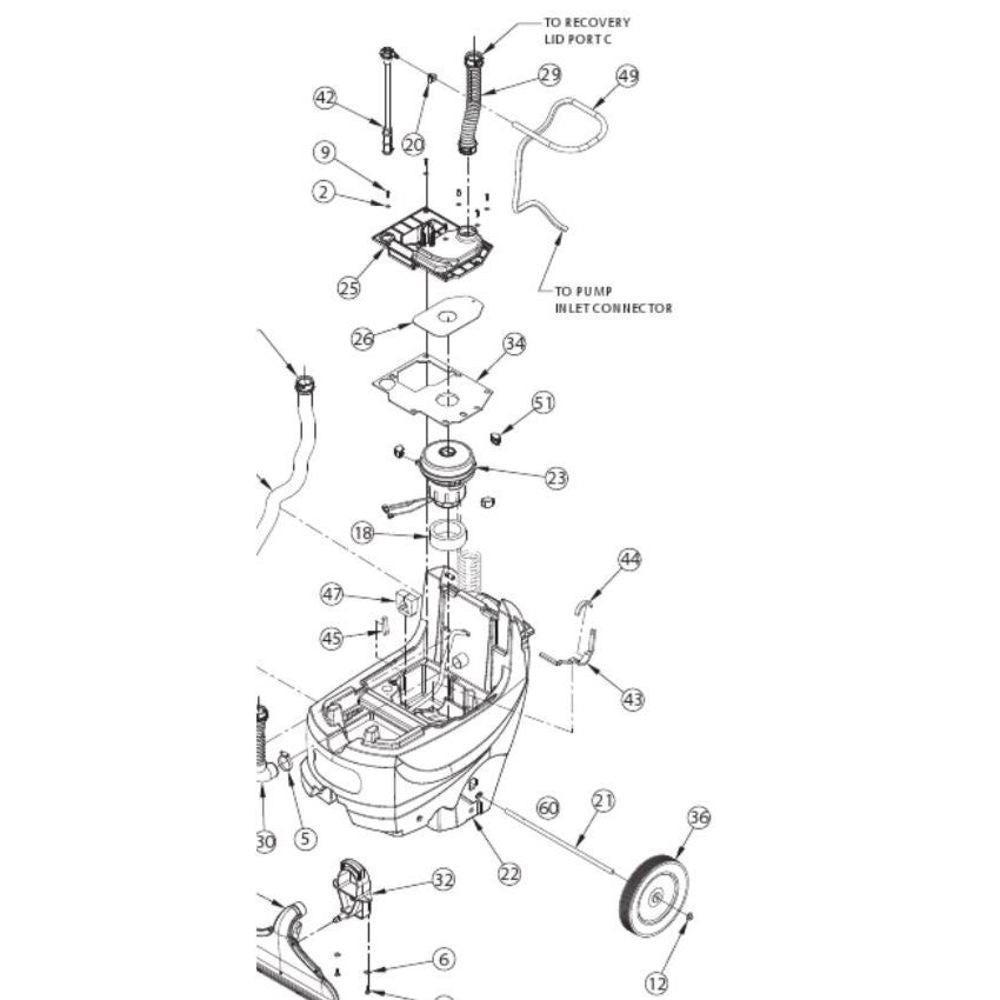 TO RECOVERY
LID PORT C

29

49

42

20

9

2

25

TO PUMP
INLET CONNECTOR

26

34

51

23

18

44

47

45

43

30

5

60

21

36

22

32

6

12