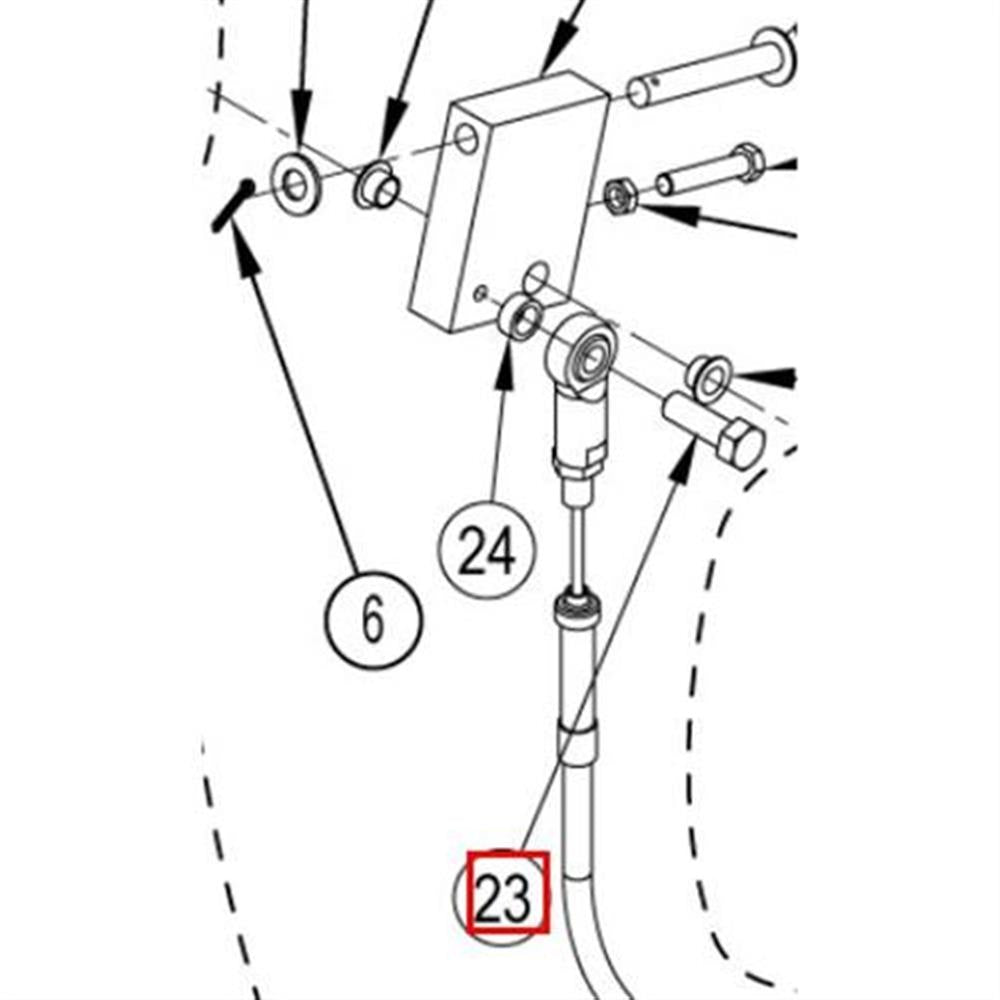 24
6
23