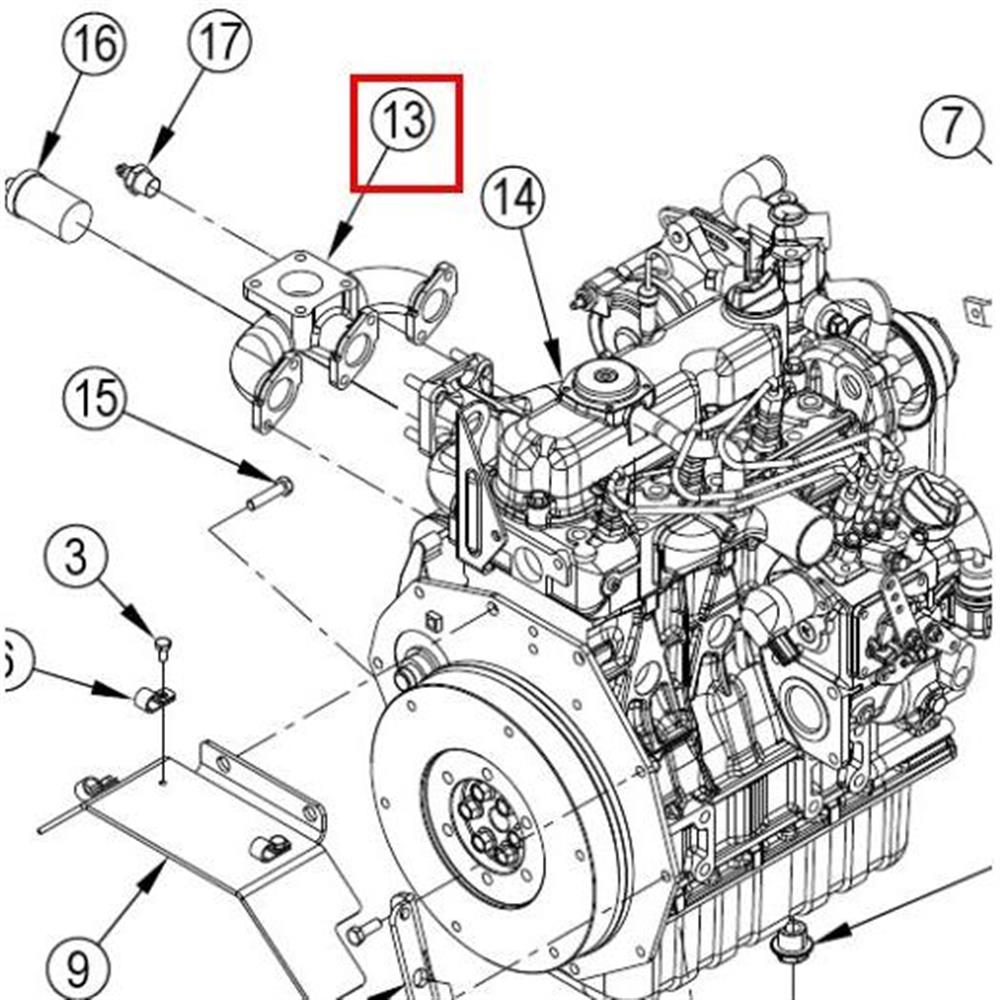 16
17
13
7
14
15
3
6
9