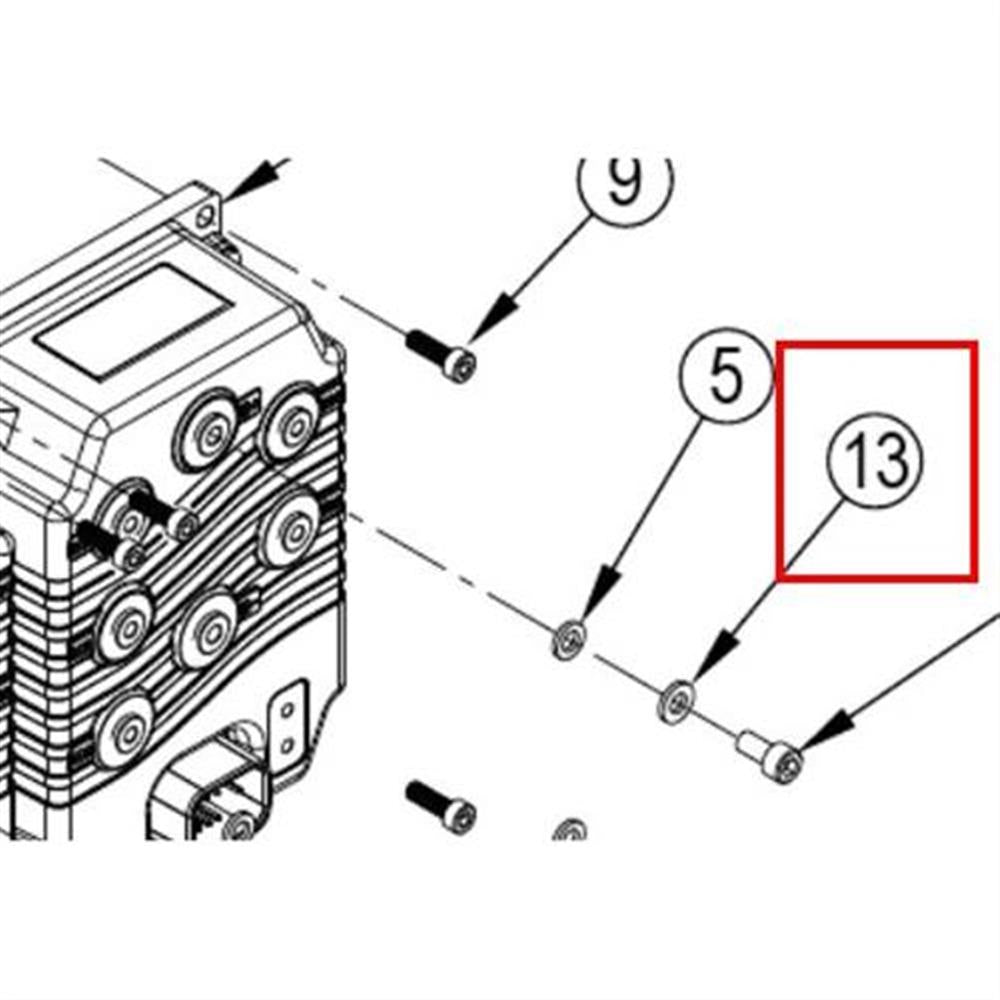 9
5
13