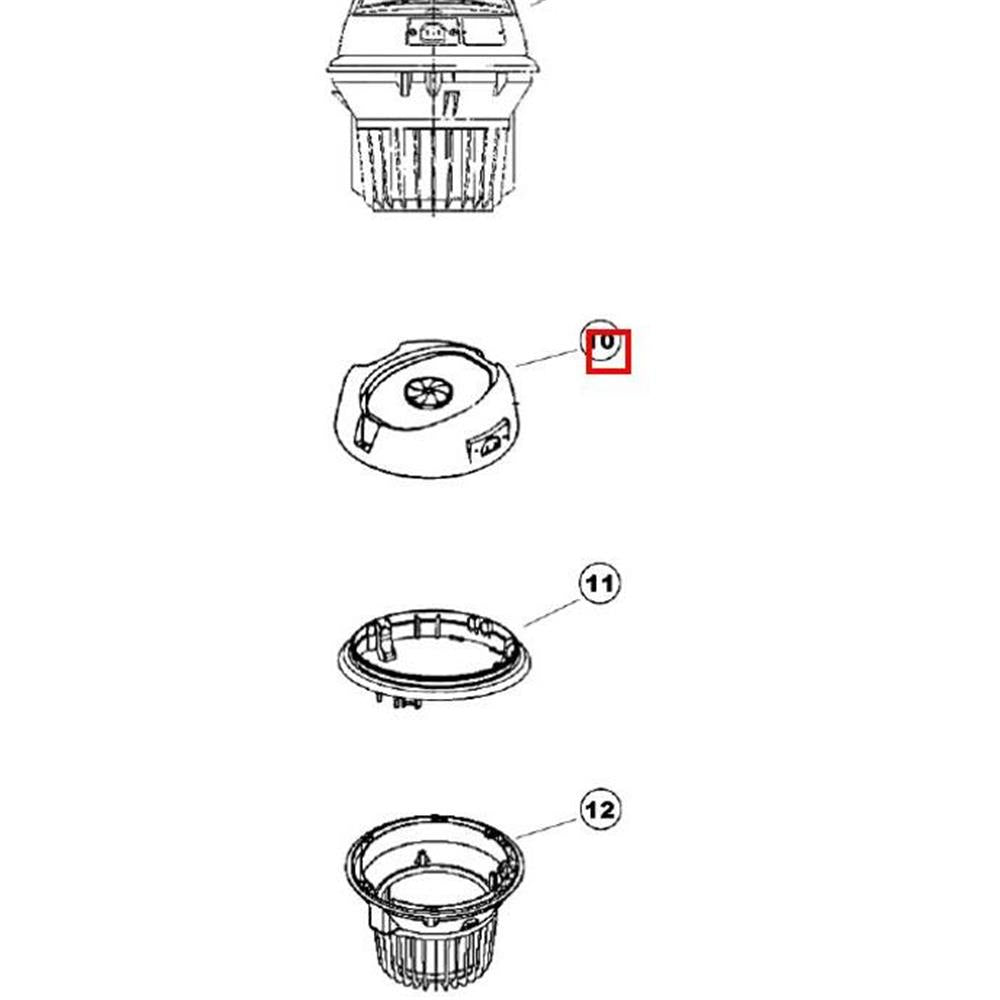 10

11

12