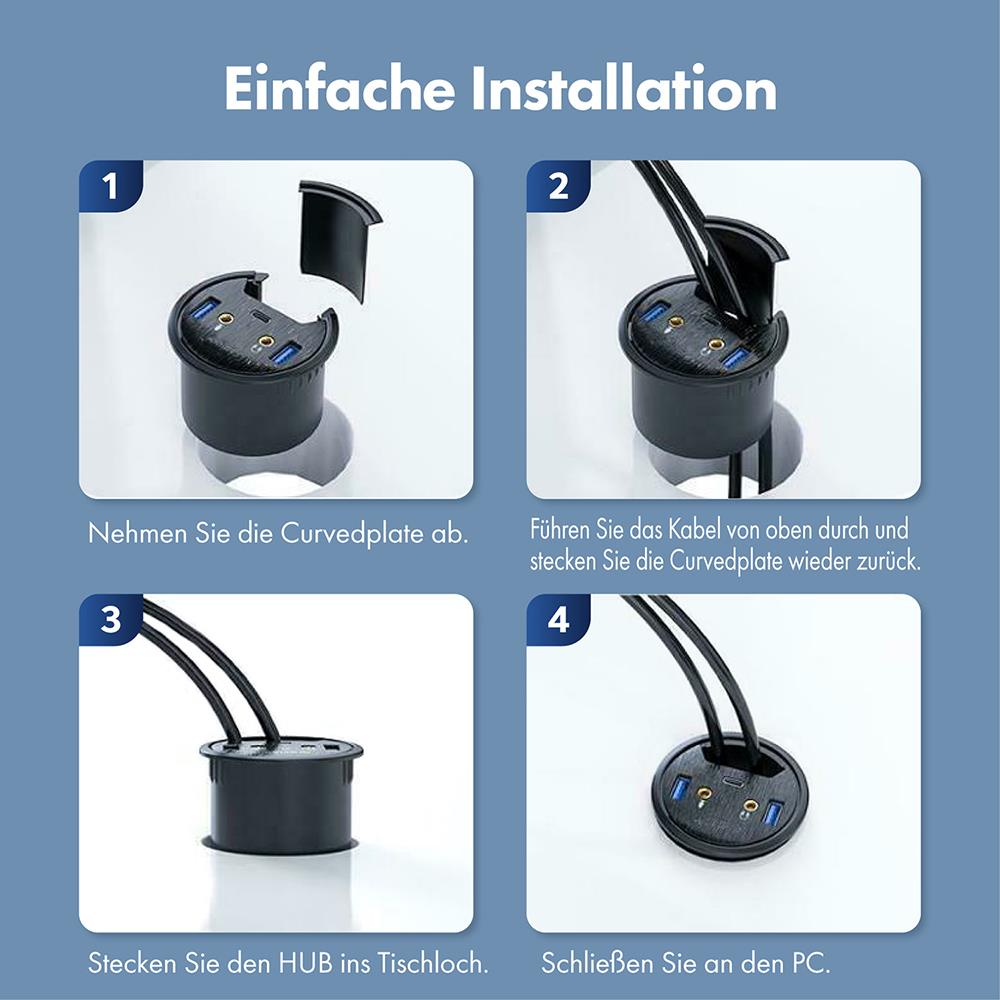 Einfache Installation

1

Nehmen Sie die Curvedplate ab.

2

Führen Sie das Kabel von oben durch und stecken Sie die Curvedplate wieder zurück.

3

Stecken Sie den HUB ins Tischloch.

4

Schließen Sie an den PC.