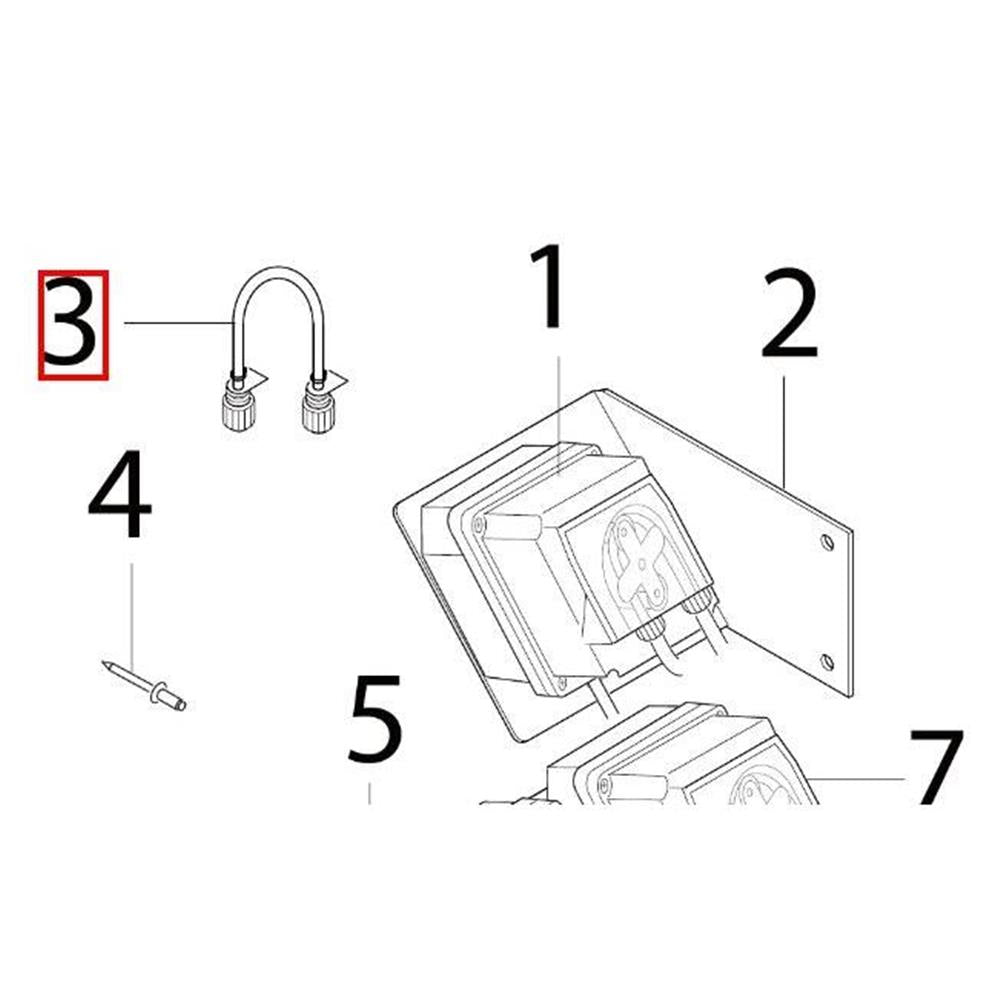 3
1
2
4
5
7