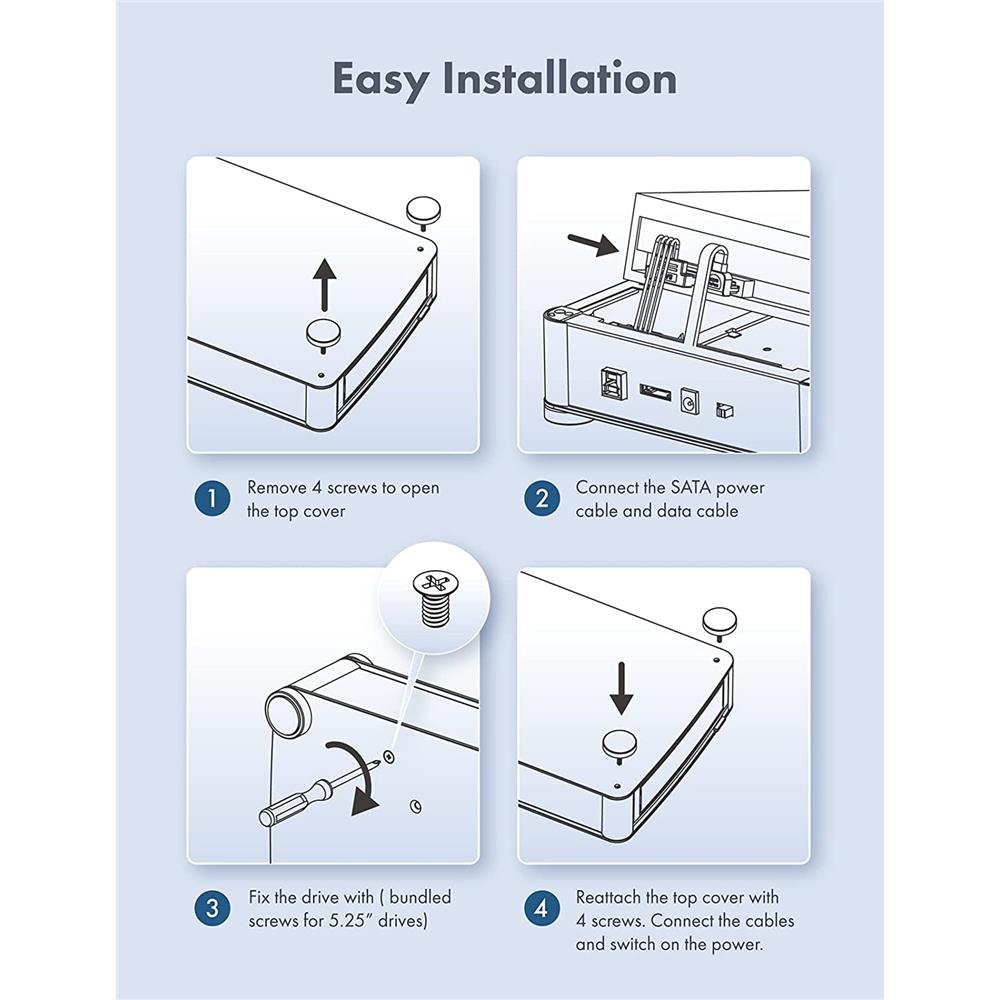 Easy Installation

1 Remove 4 screws to open the top cover

2 Connect the SATA power cable and data cable

3 Fix the drive with ( bundled screws for 5.25" drives)

4 Reattach the top cover with 4 screws. Connect the cables and switch on the power.