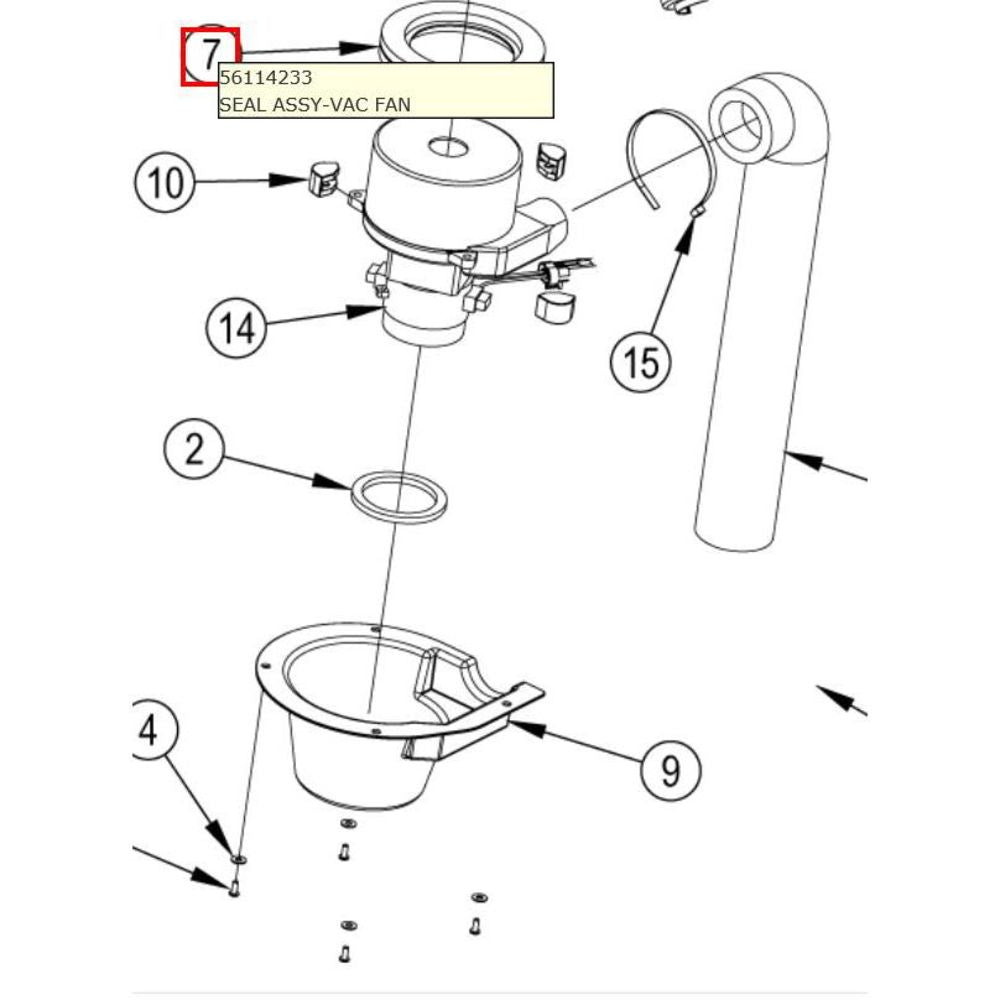 7
56114233
SEAL ASSY-VAC FAN
10
14
15
2
4
9