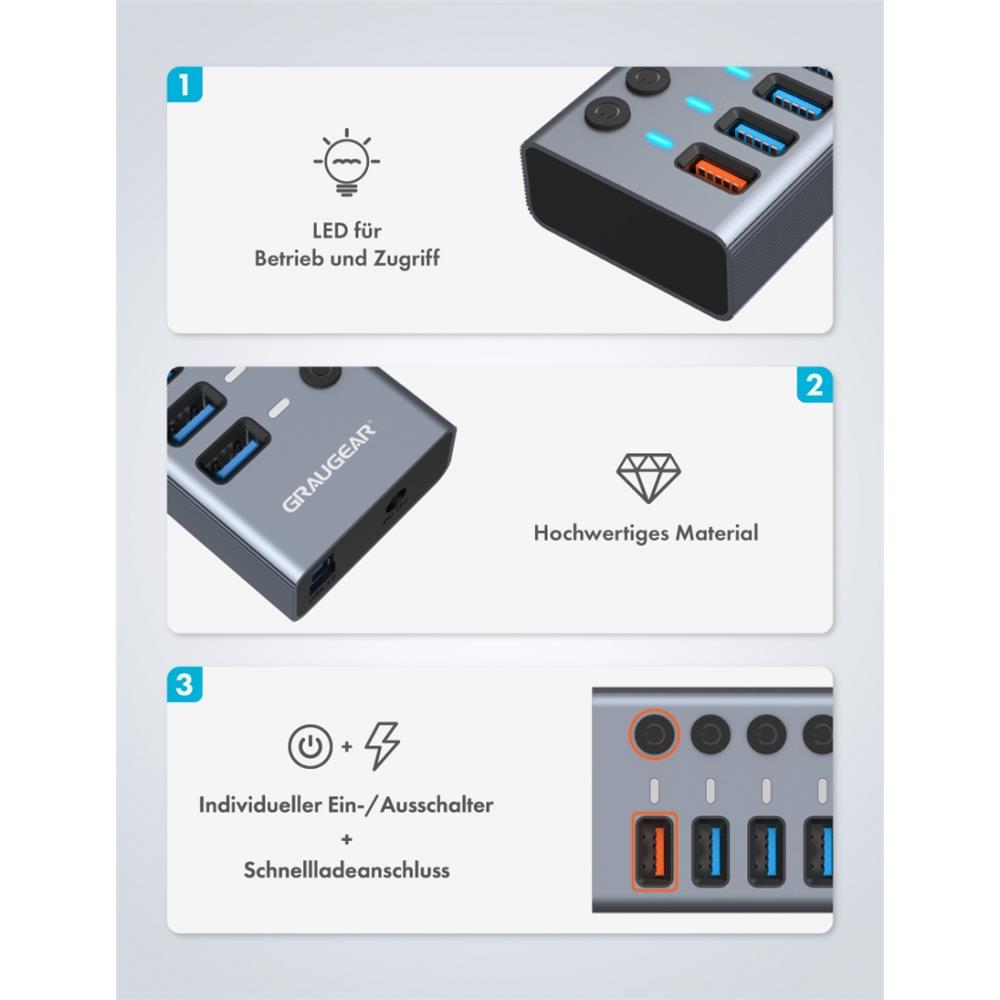 1

LED für
Betrieb und Zugriff

GRAUGEAR

2

Hochwertiges Material

3

+

Individueller Ein-/Ausschalter
+
Schnellladeanschluss