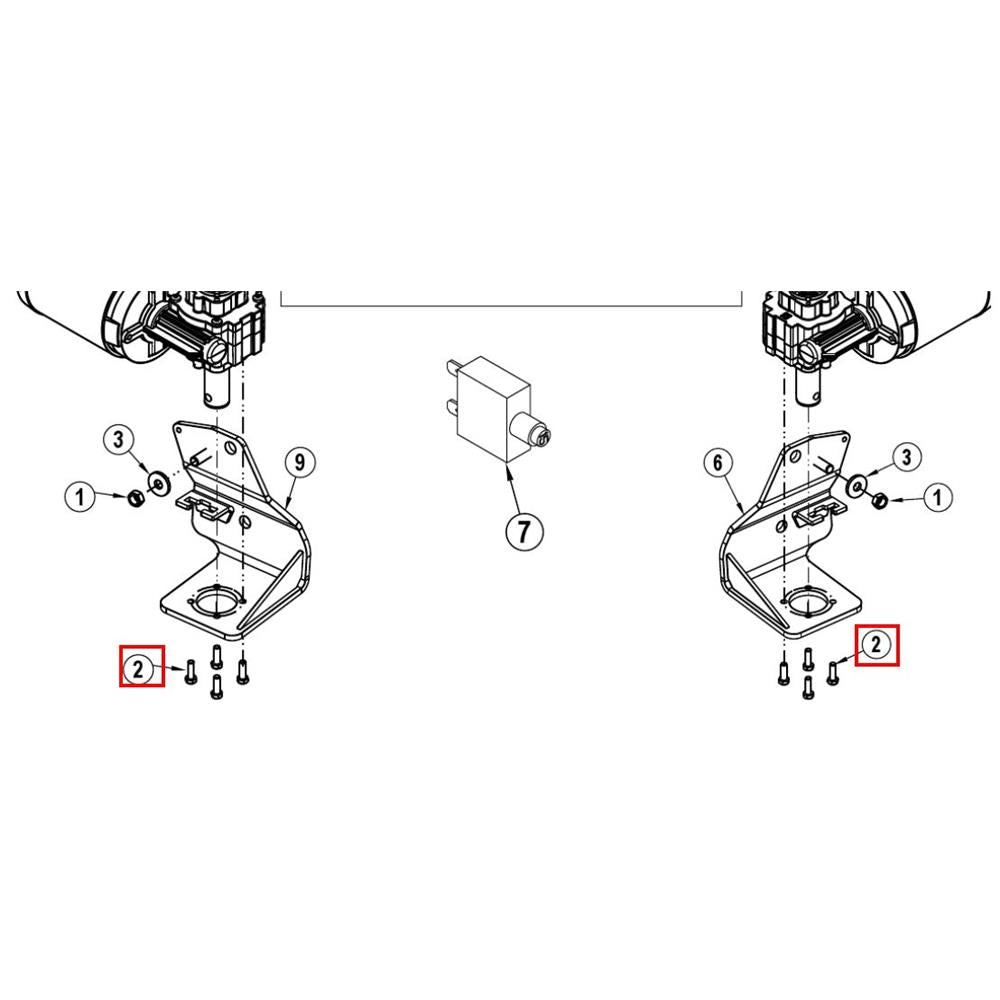 3
1
9
2
7
6
3
1
2