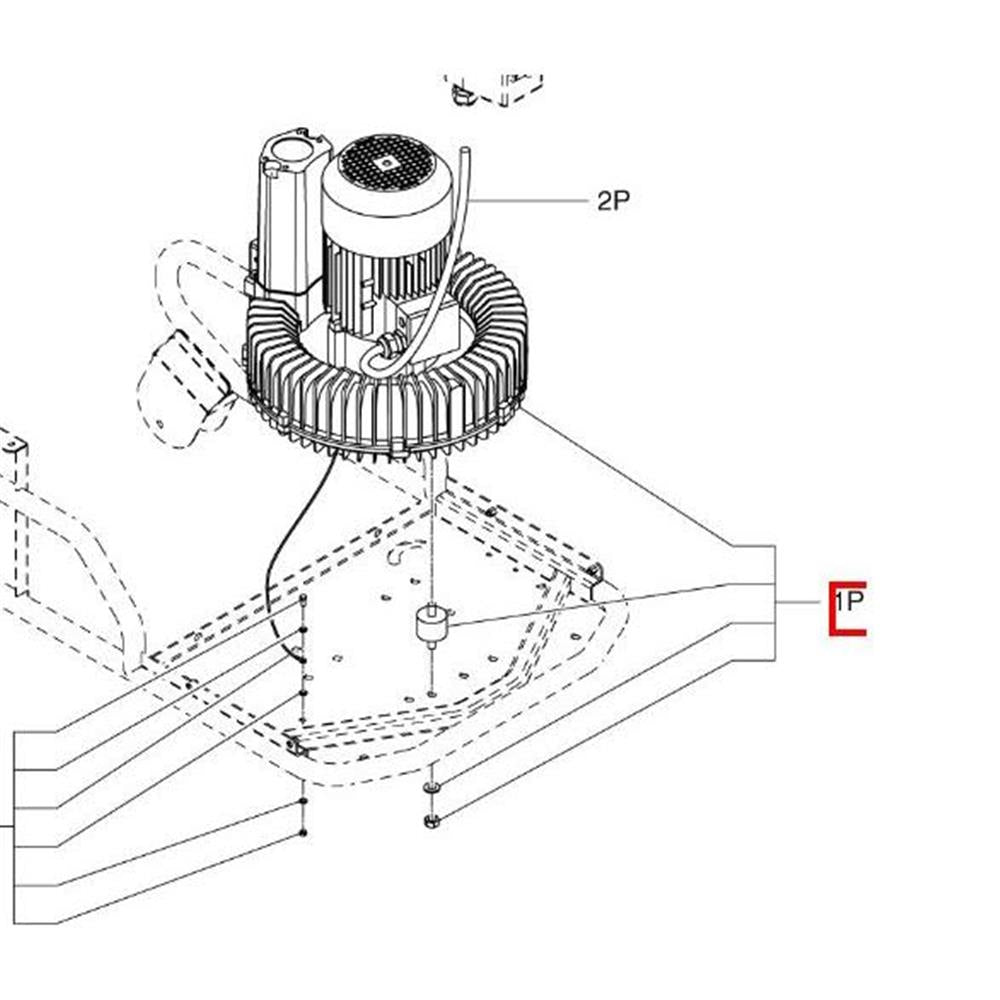 2P

1P