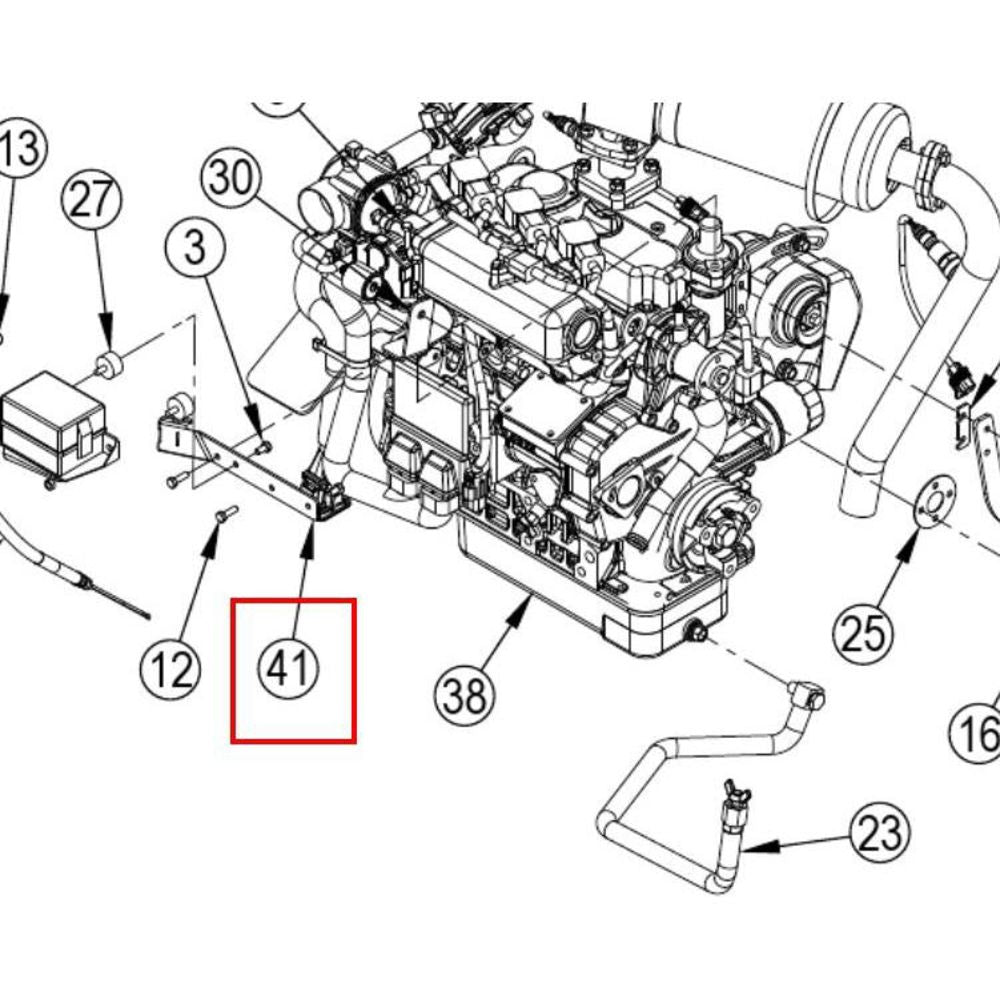 13
27
30
3
12
41
38
25
16
23