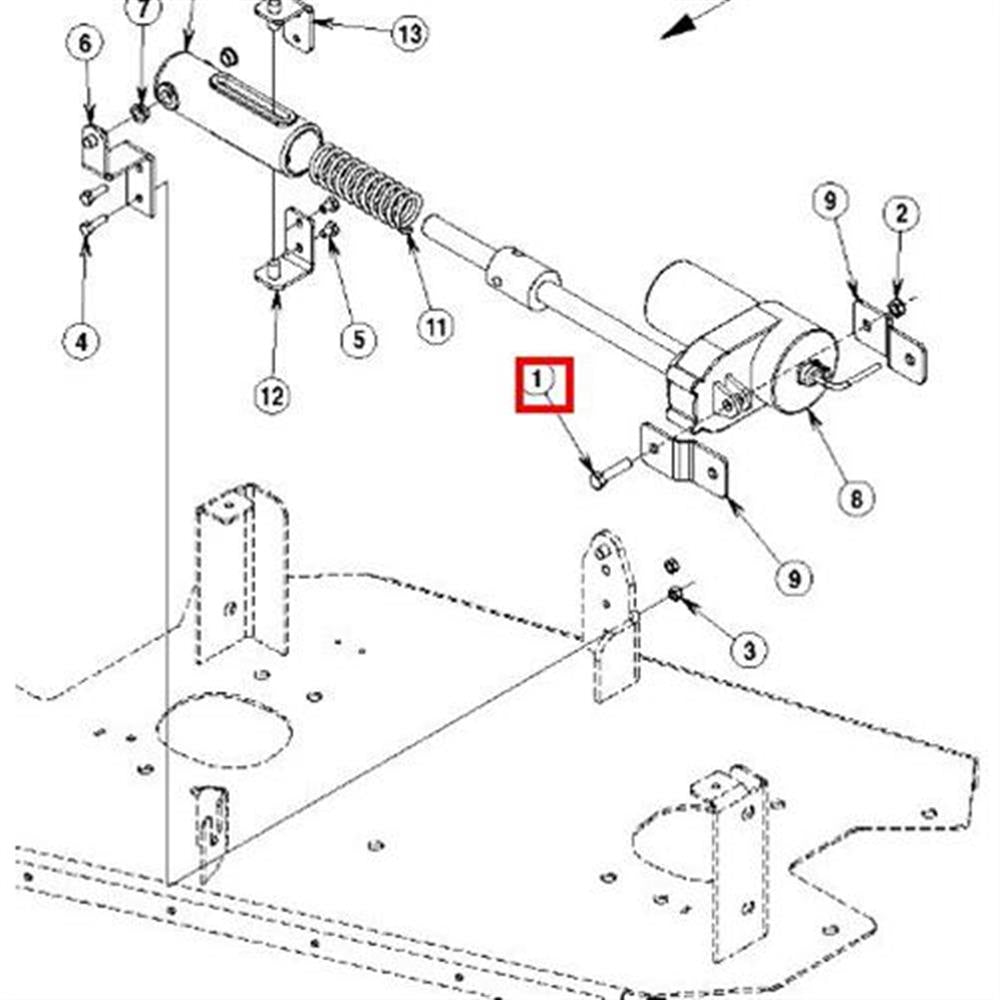 7
13
6
9
2
4
5
11
12
1
8
9
3