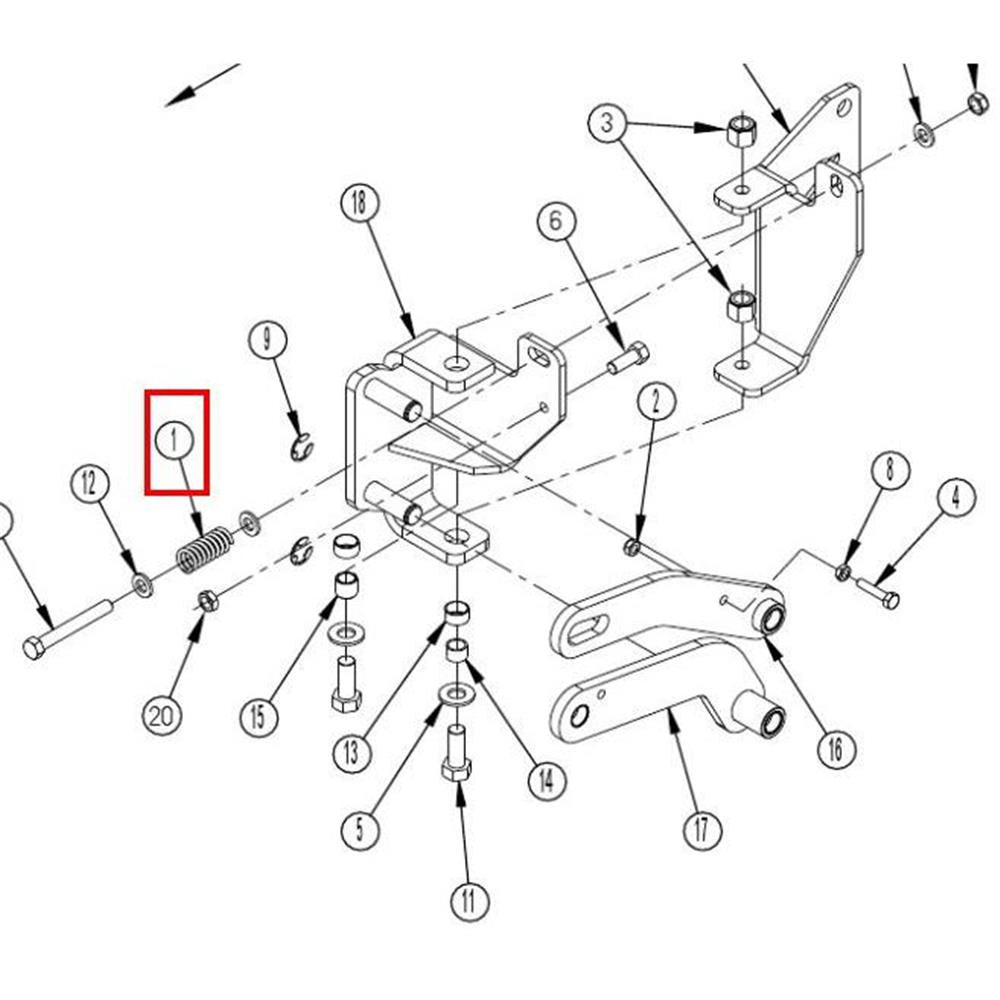 3
18
6
9
2
1
12
8
4
20
15
13
14
16
5
17
11