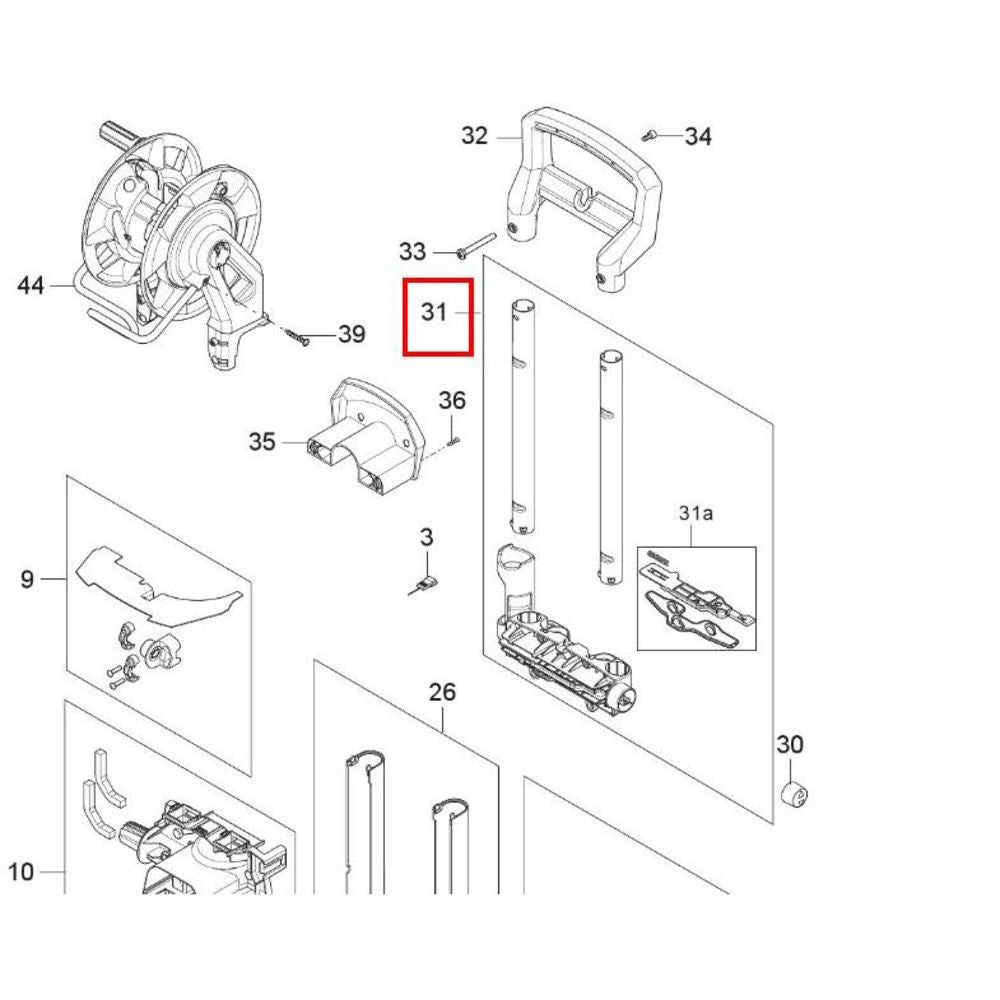 32
34
33
44
31
39
36
35
31a
3
9
26
30
10