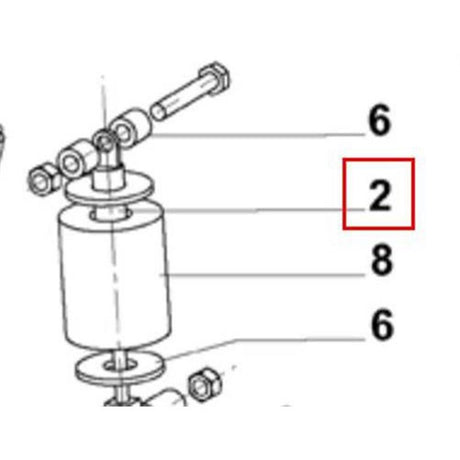 6
2
8
6