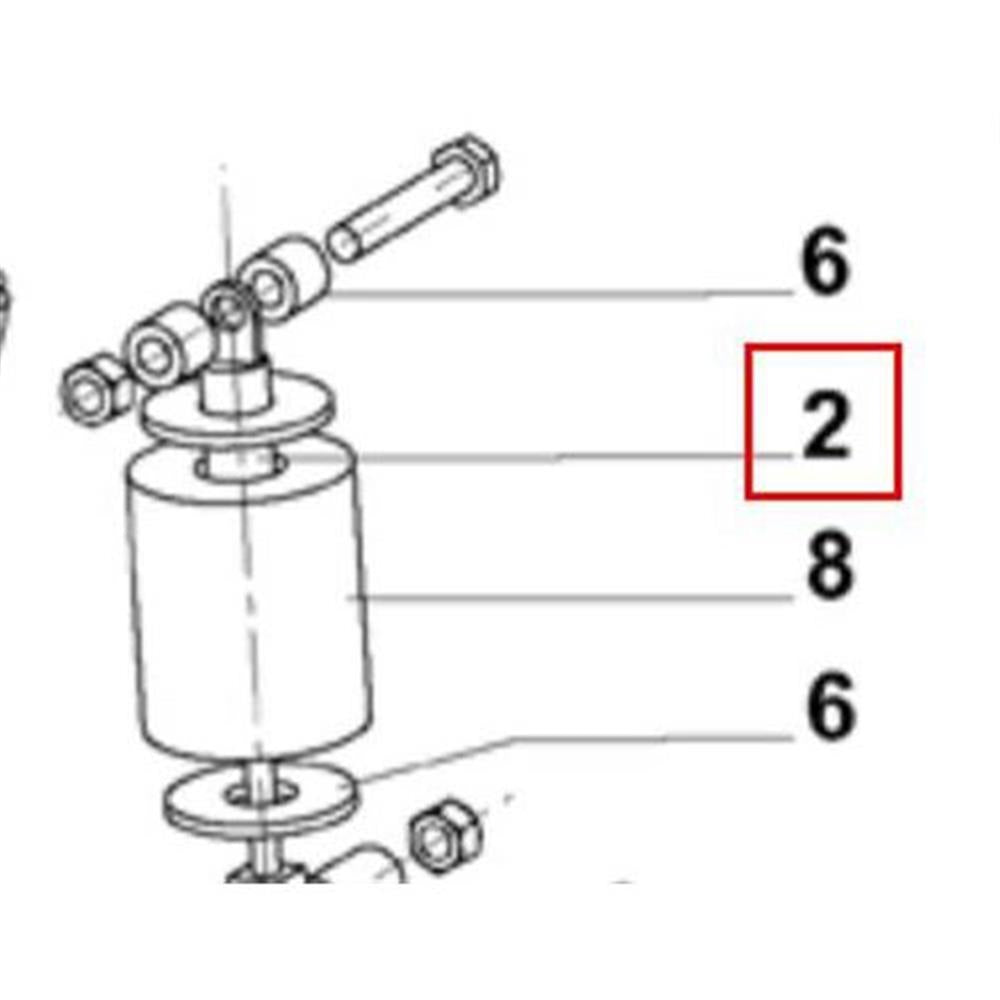 6
2
8
6