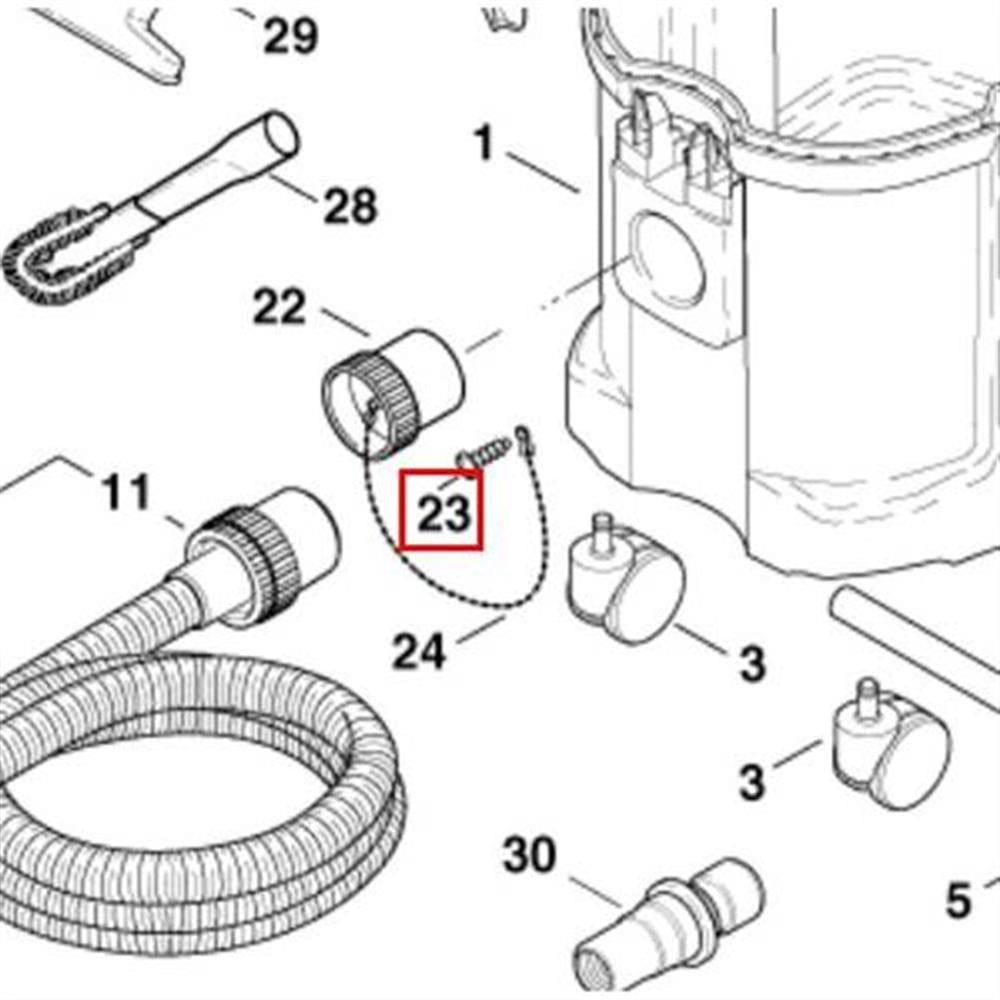 29
28
1
22
11
23
24
3
3
30
5