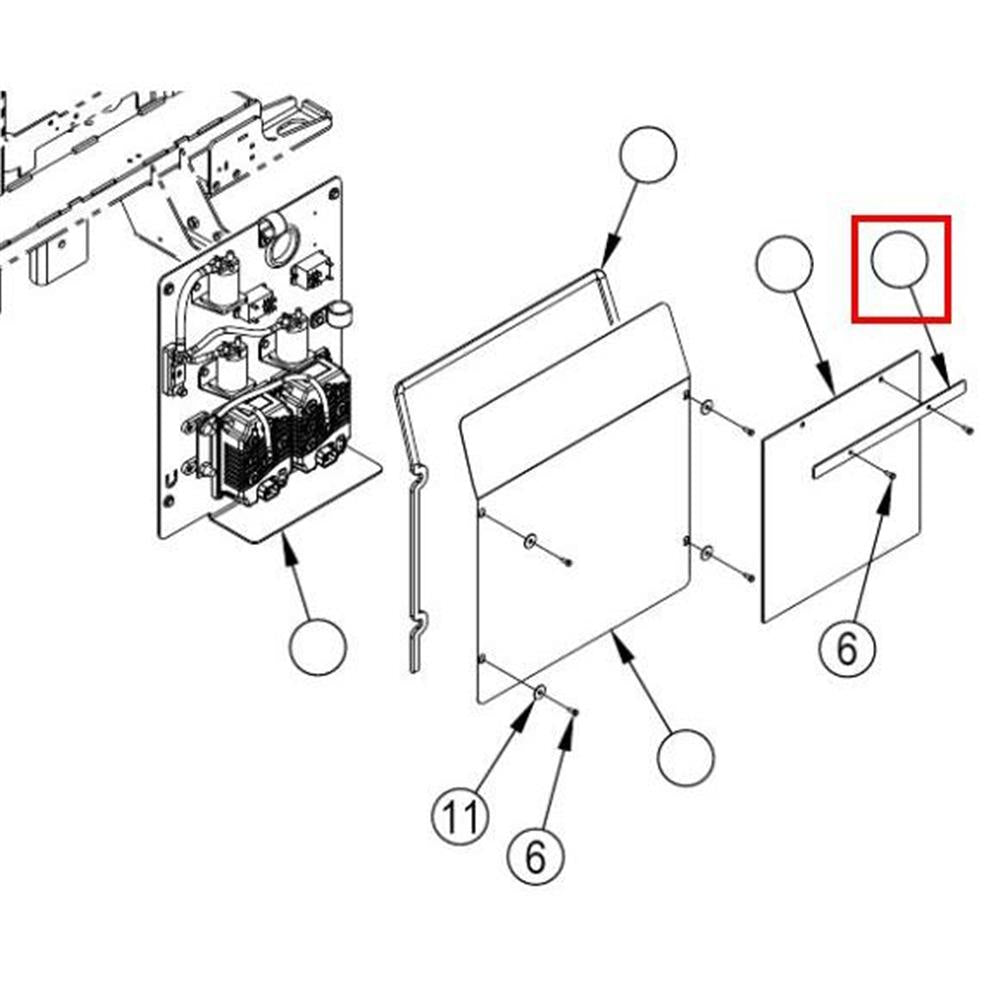 6

11

6