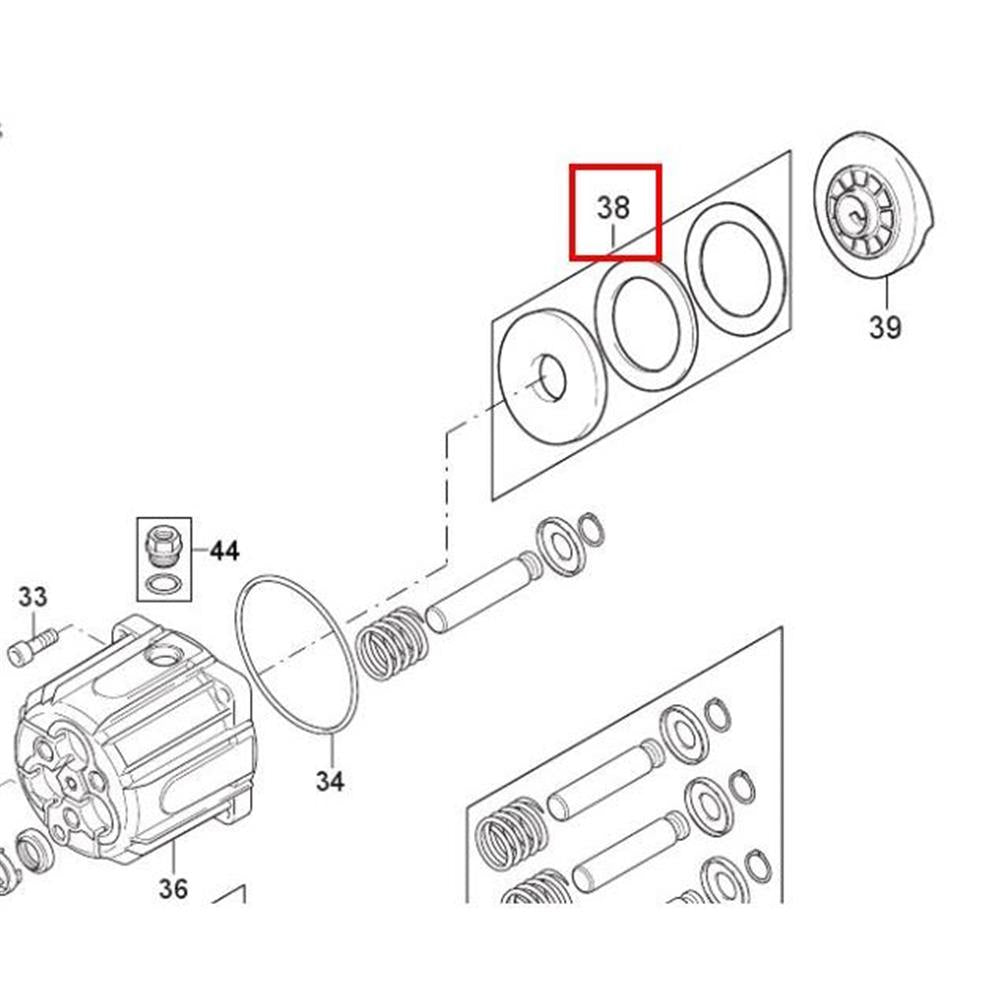 38

39

44

33

34

36