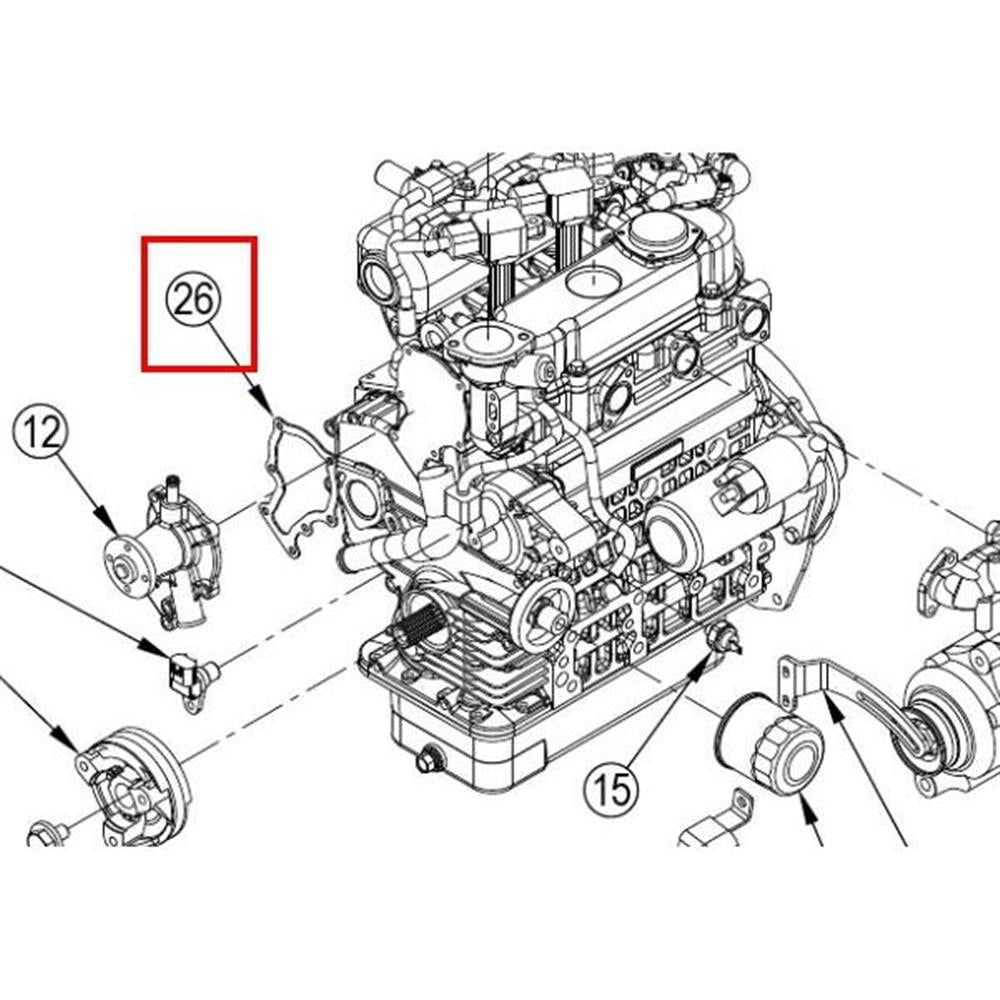 26

12

15