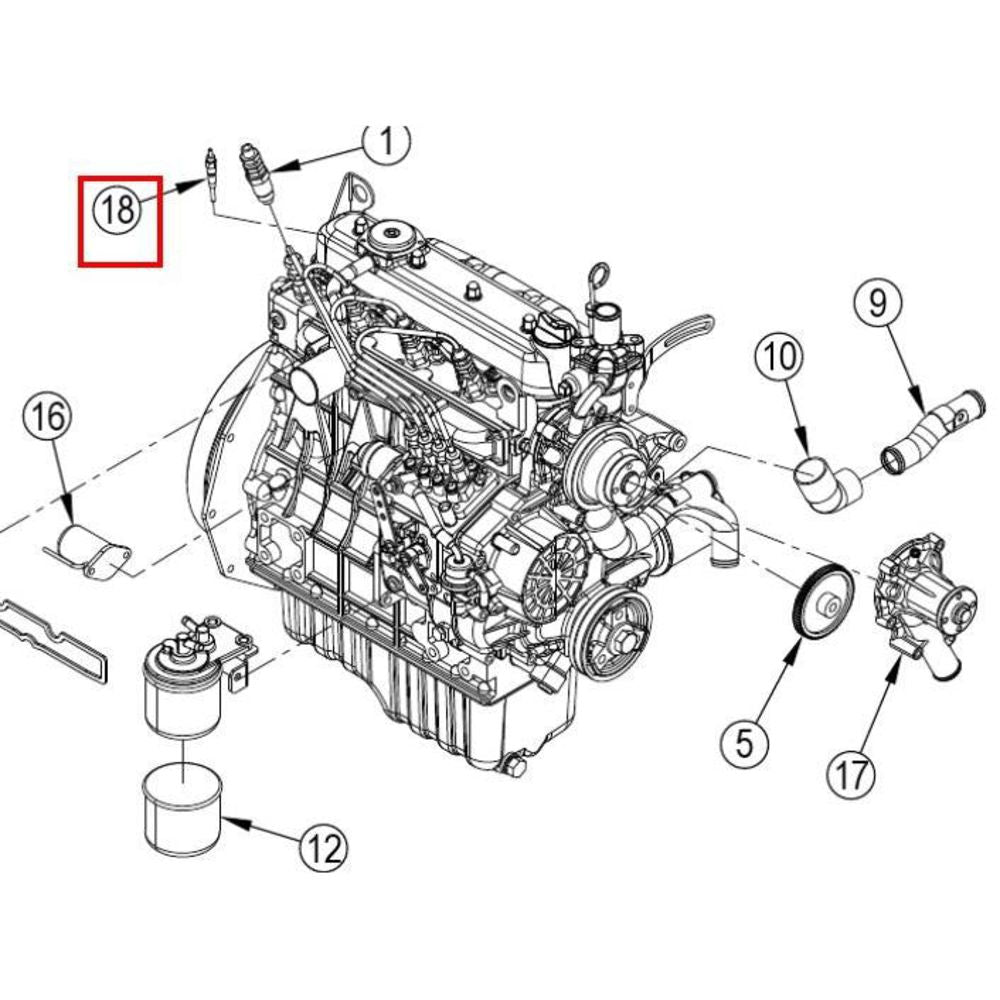 1
18
9
10
16
5
17
12