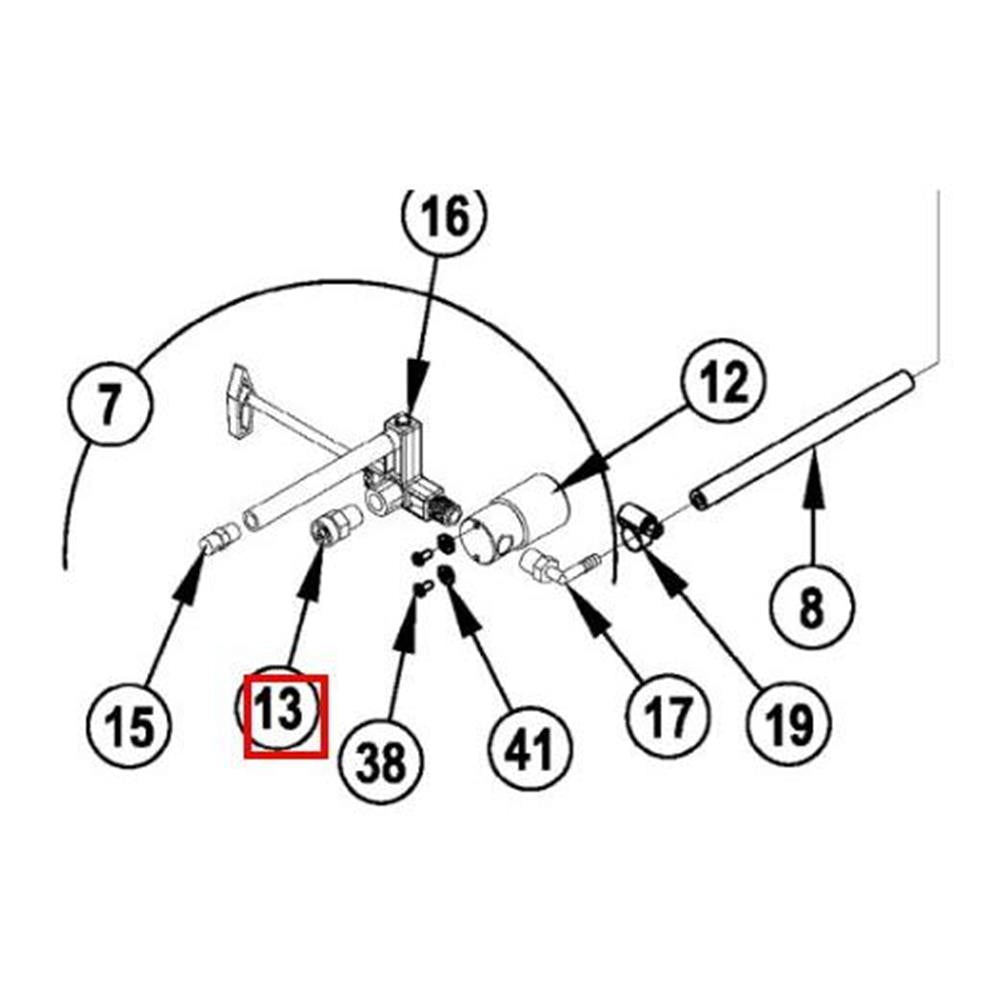 16
7
12
8
15
13
38
41
17
19