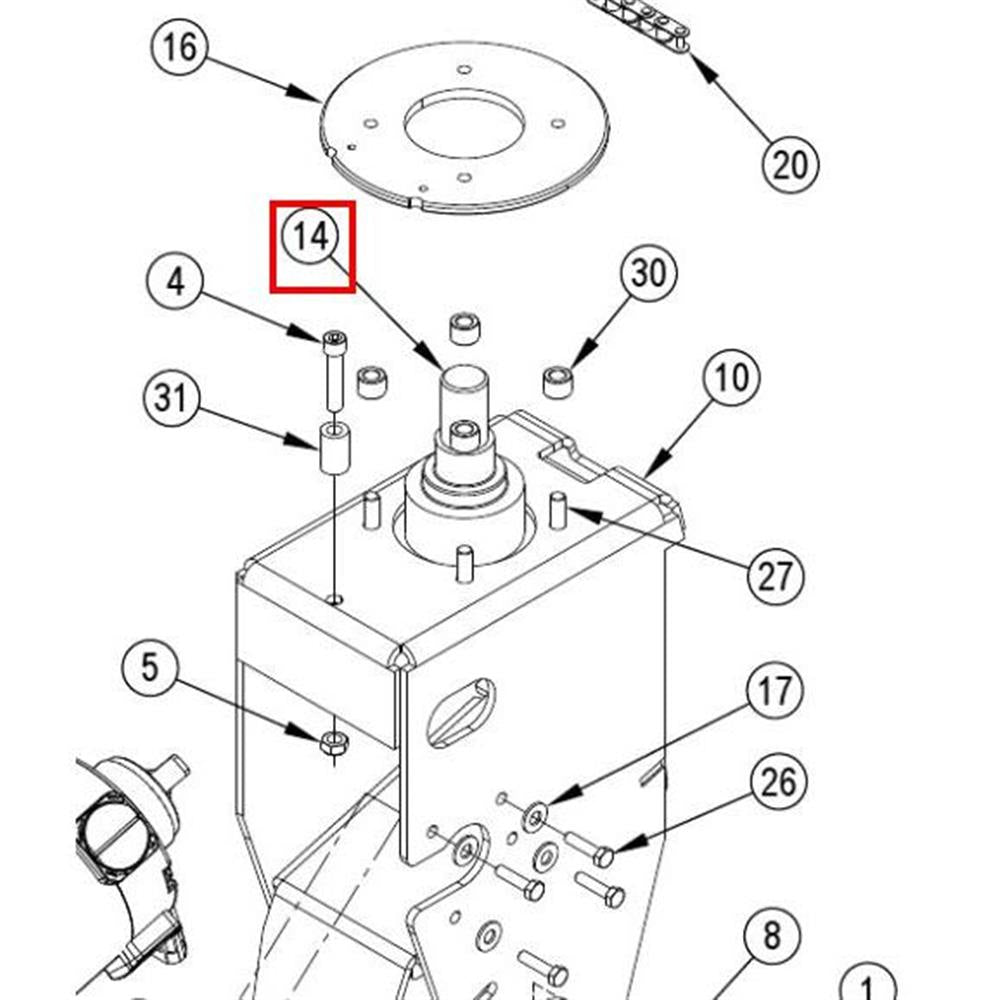 16
20
14
4
30
31
10
27
5
17
26
8
1