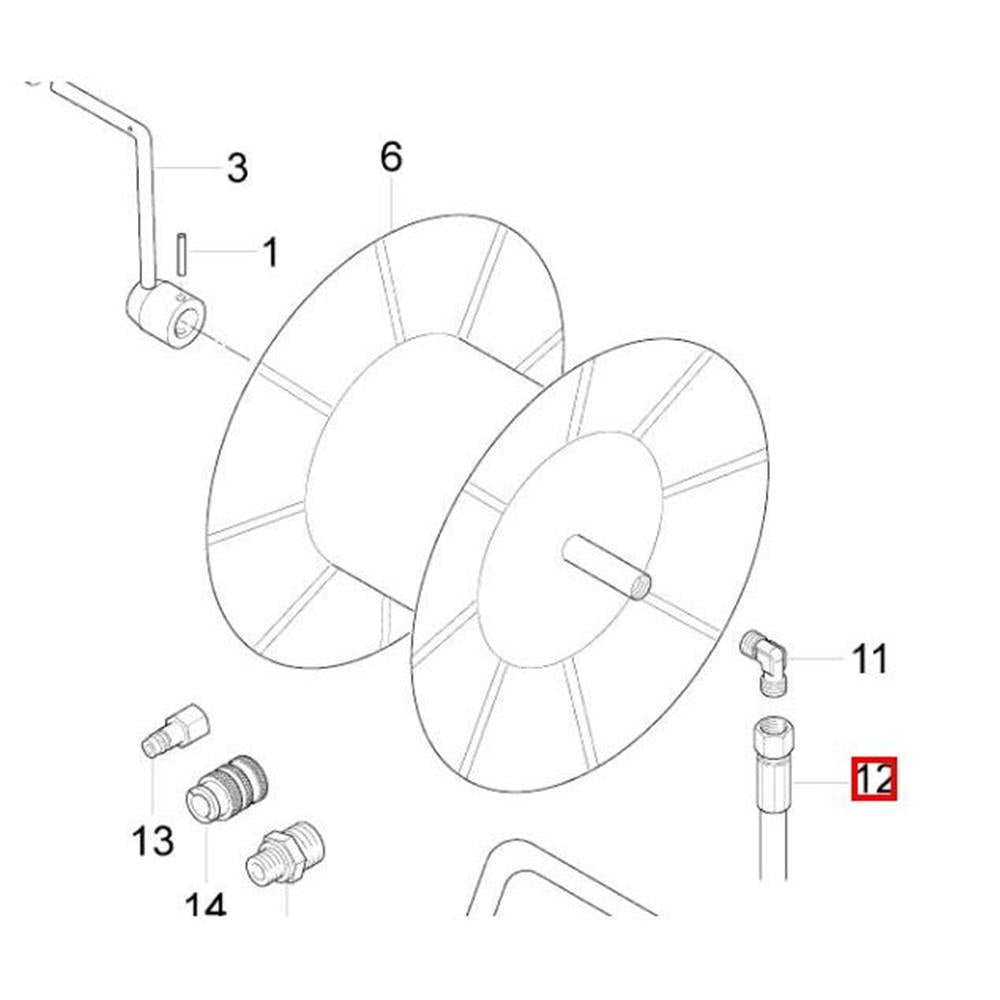 3
6
1
11
12
13
14