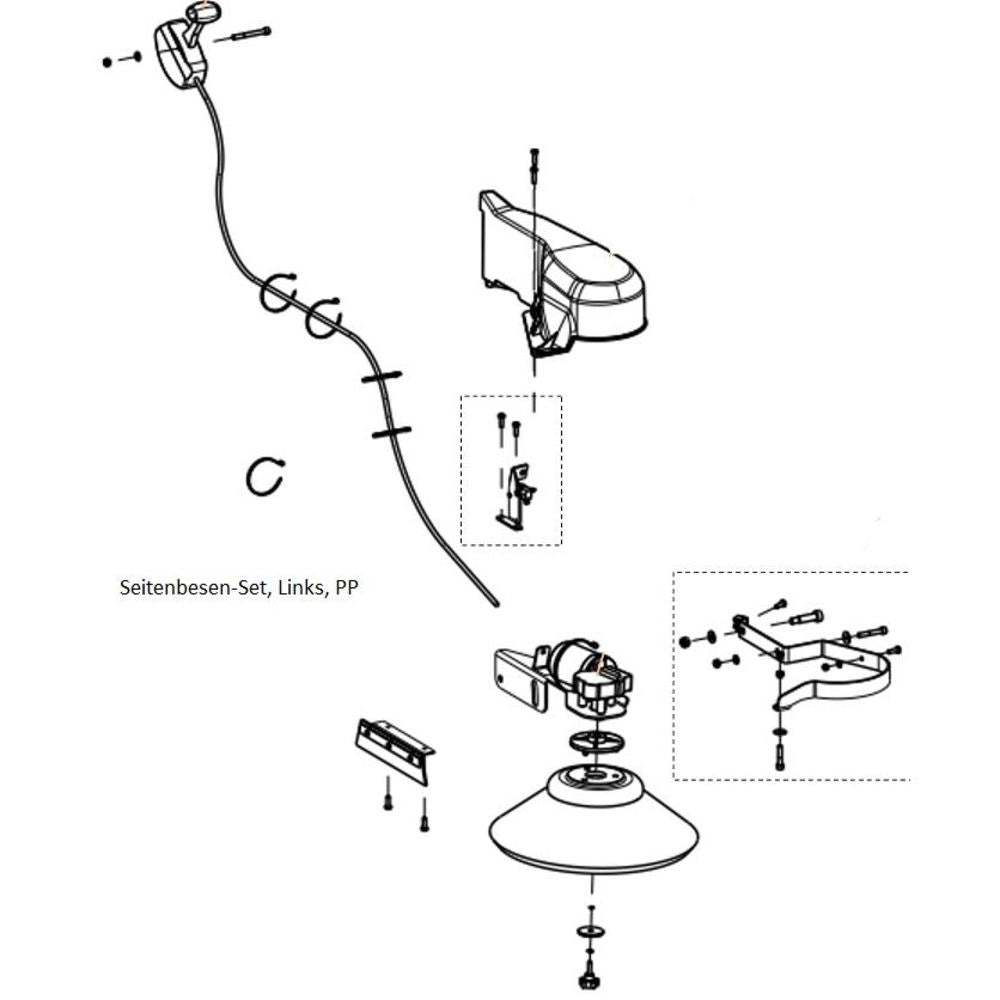 Seitenbesen-Set, Links, PP