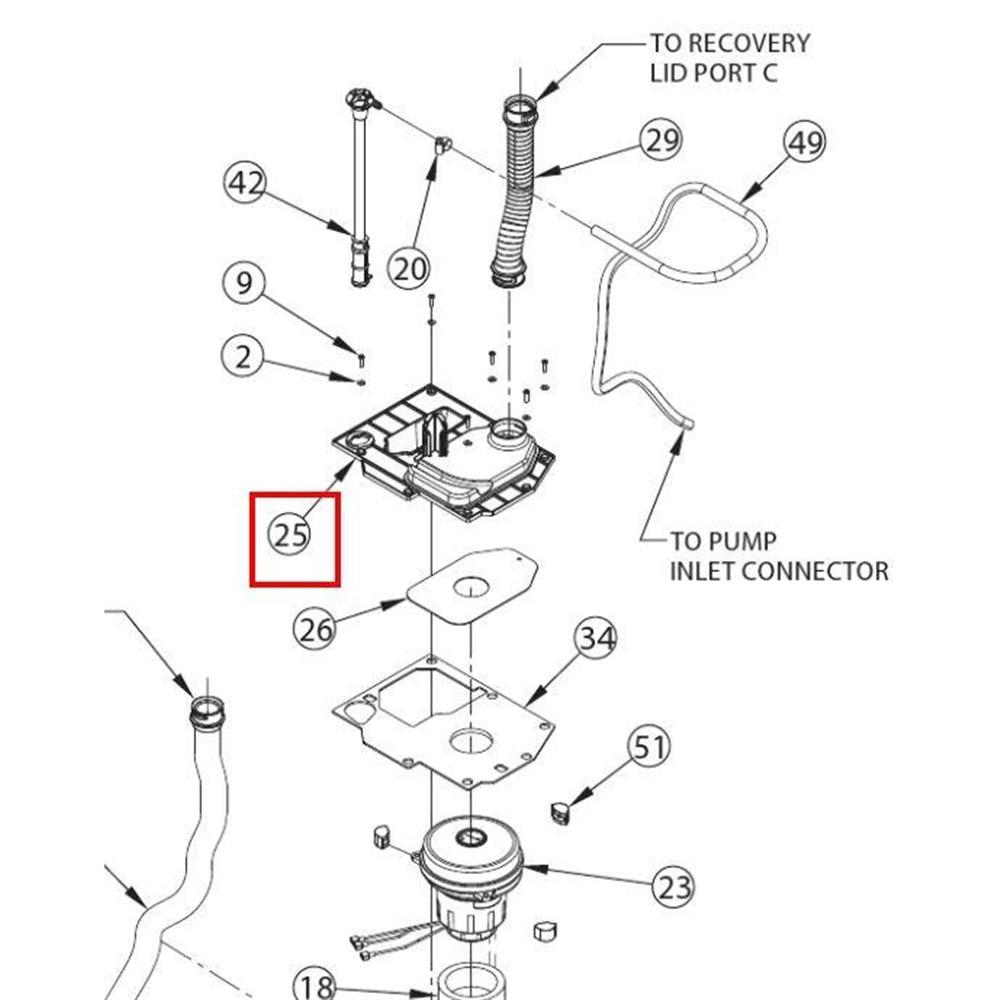 TO RECOVERY LID PORT C

29

49

42

20

9

2

25

TO PUMP INLET CONNECTOR

26

34

51

23

18