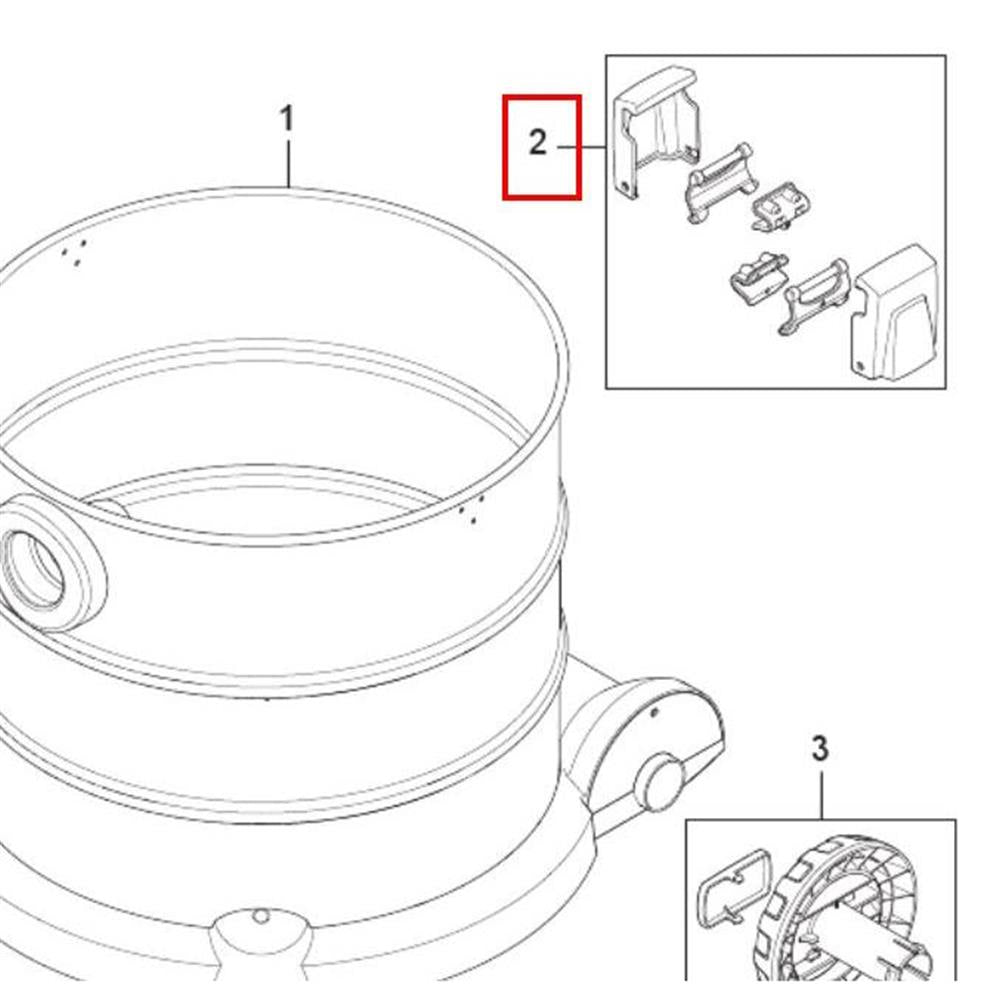 1
2
3