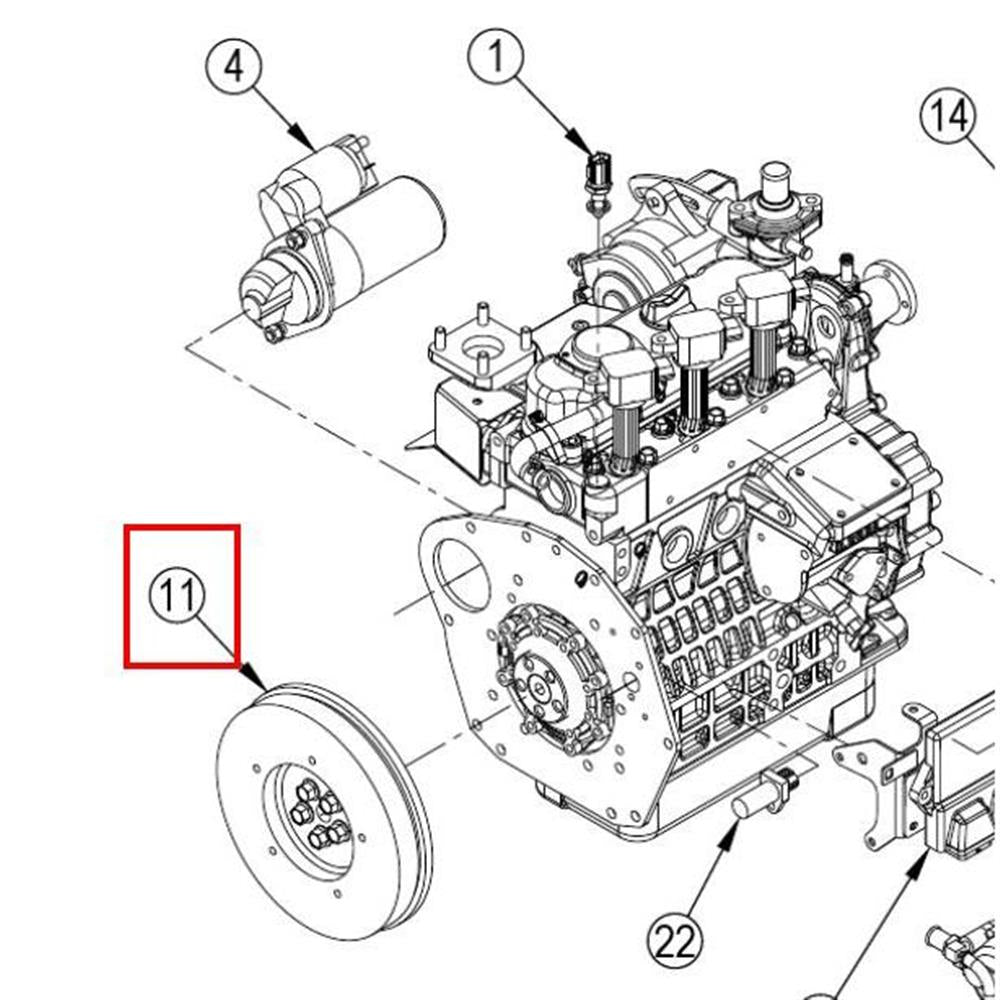 4

1

14

11

22