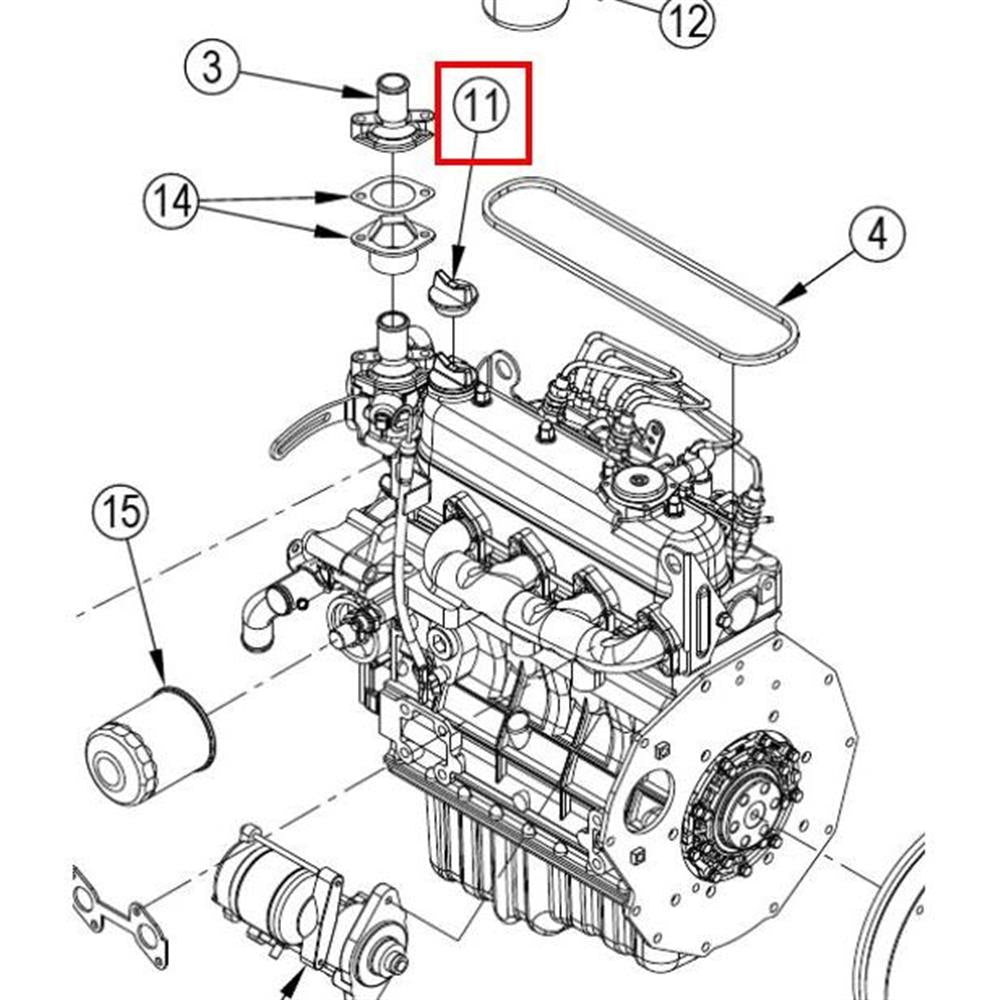 12
3
11
14
4
15