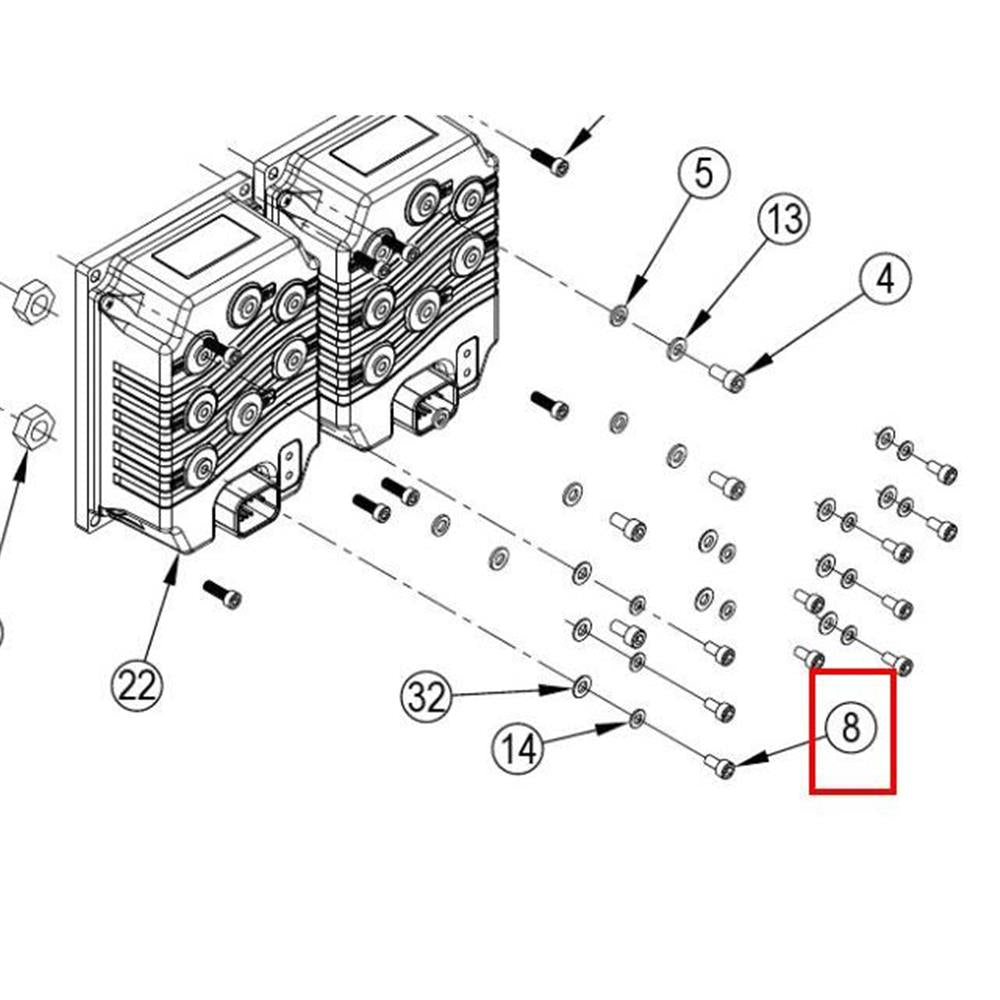 5
13
4
22
32
14
8