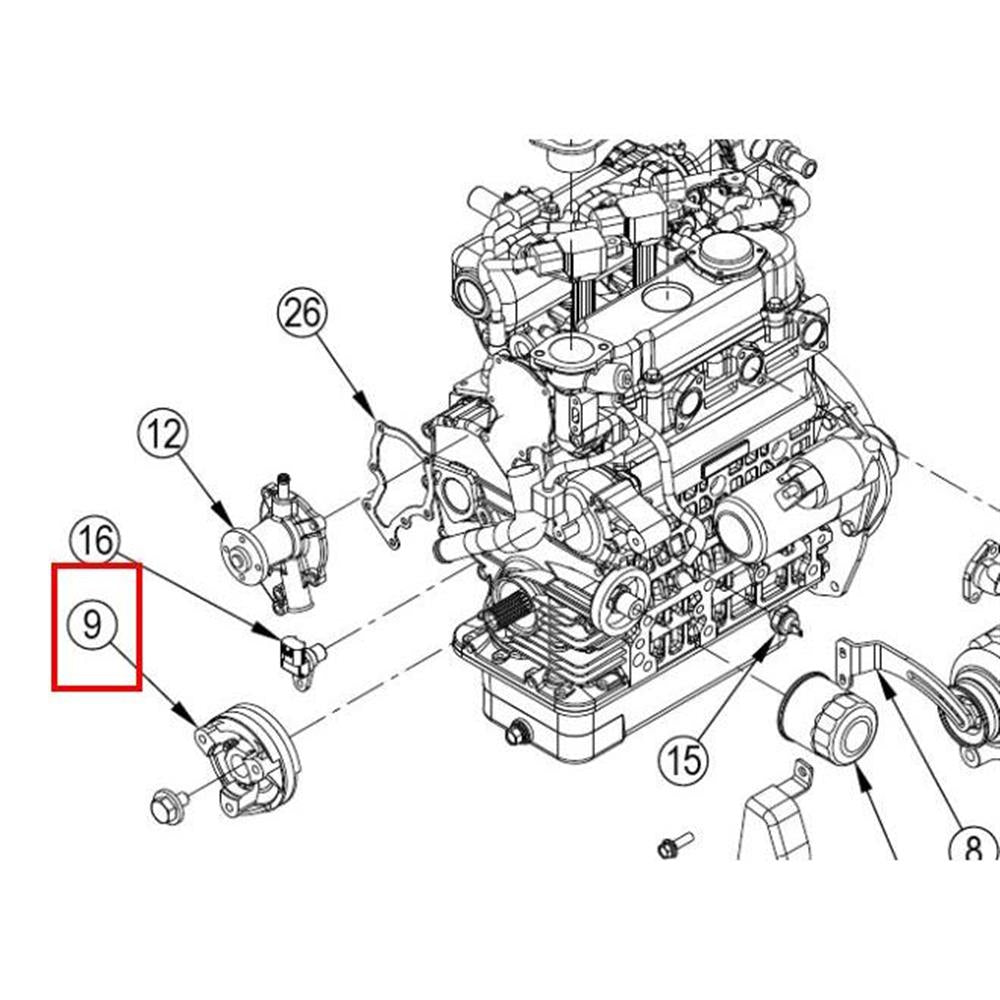 26
12
16
9
15
8