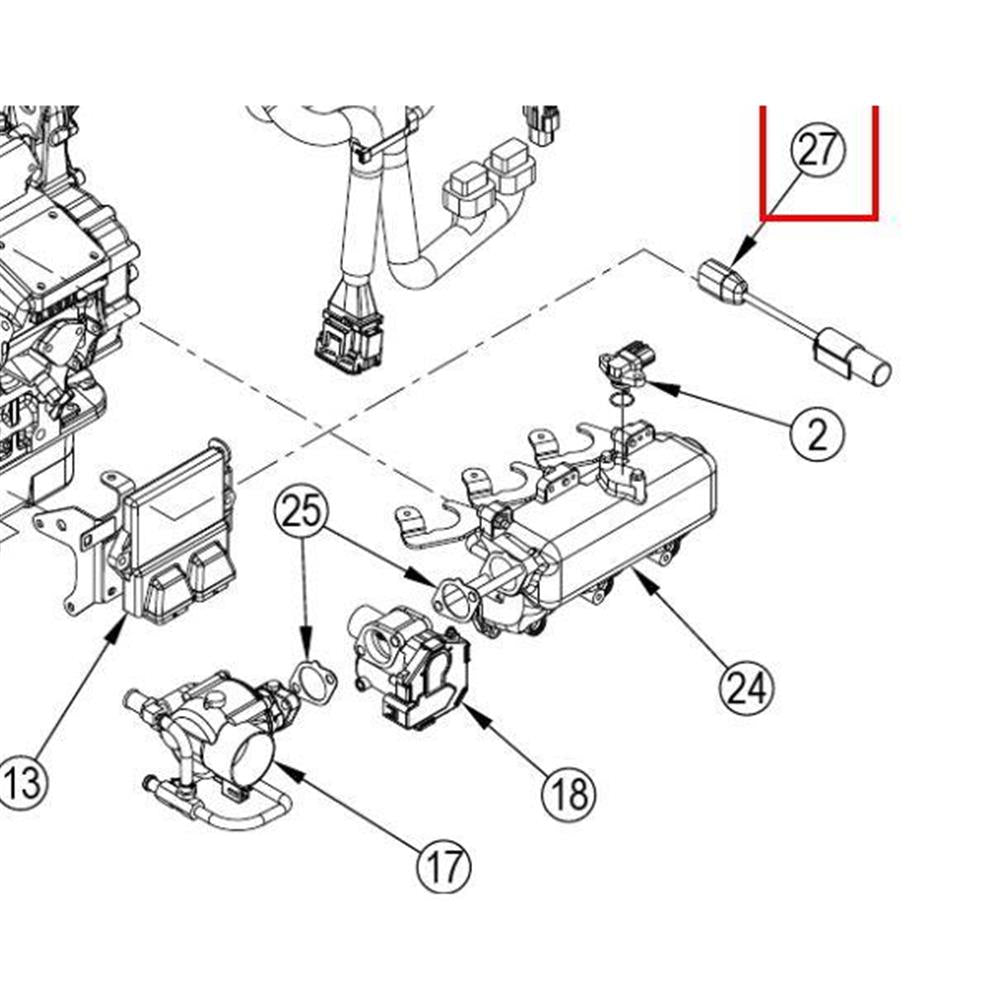 27
2
25
24
13
18
17