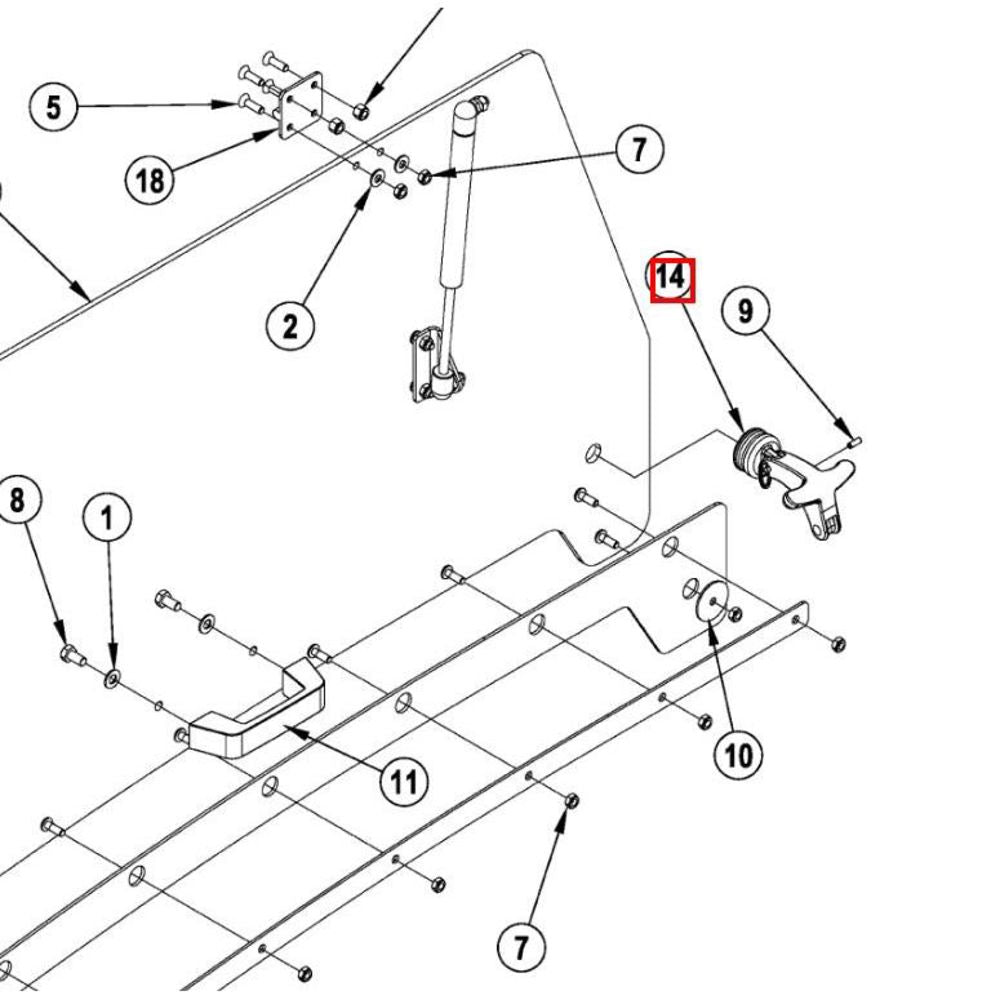 5
18
7
2
14
9
8
1
11
10
7