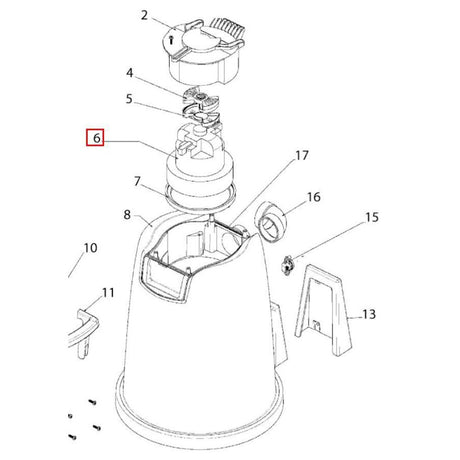 2
4
5
6
17
7
16
8
15
10
11
13