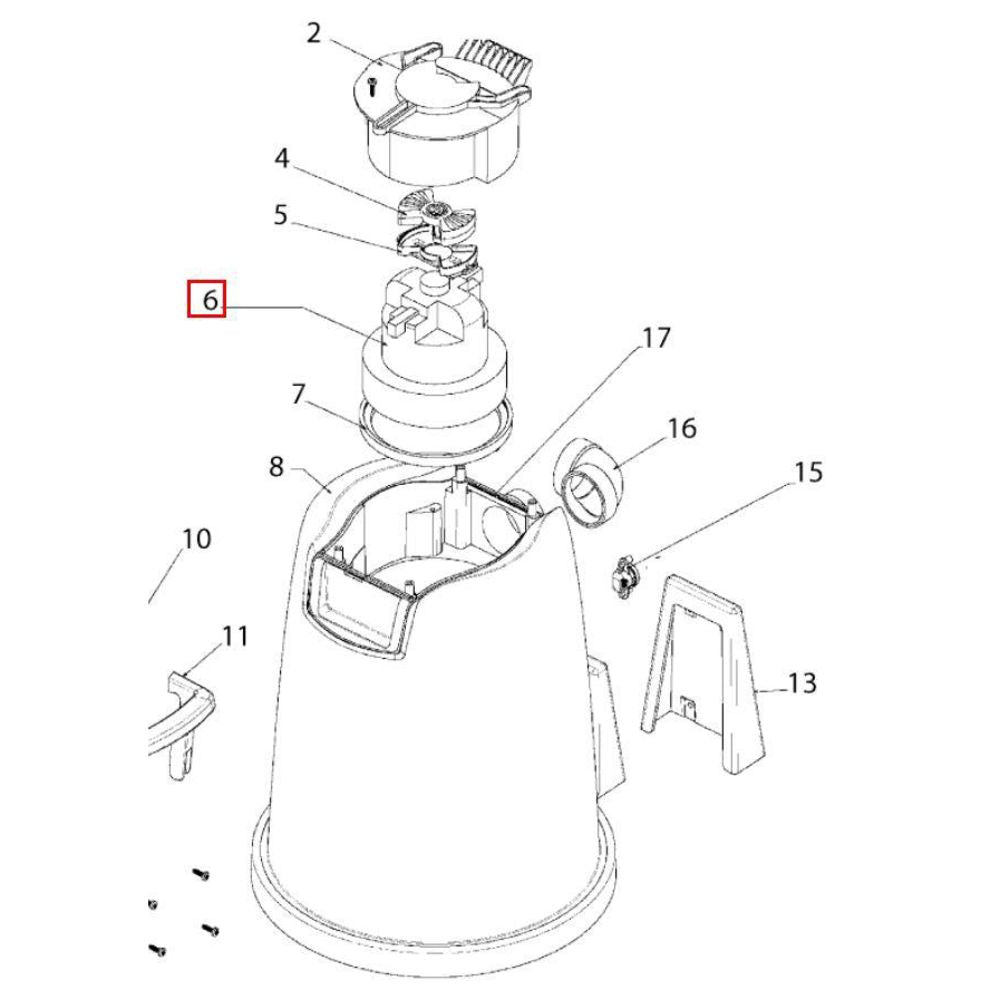 2
4
5
6
17
7
16
8
15
10
11
13