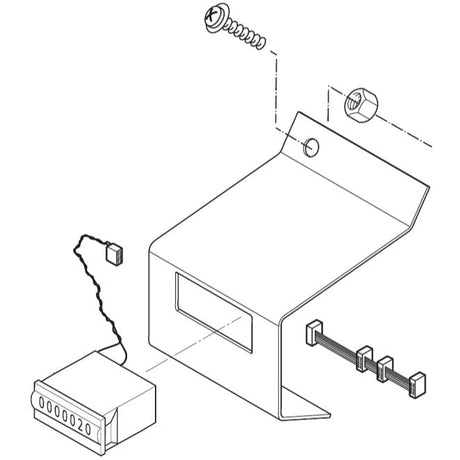 0000020