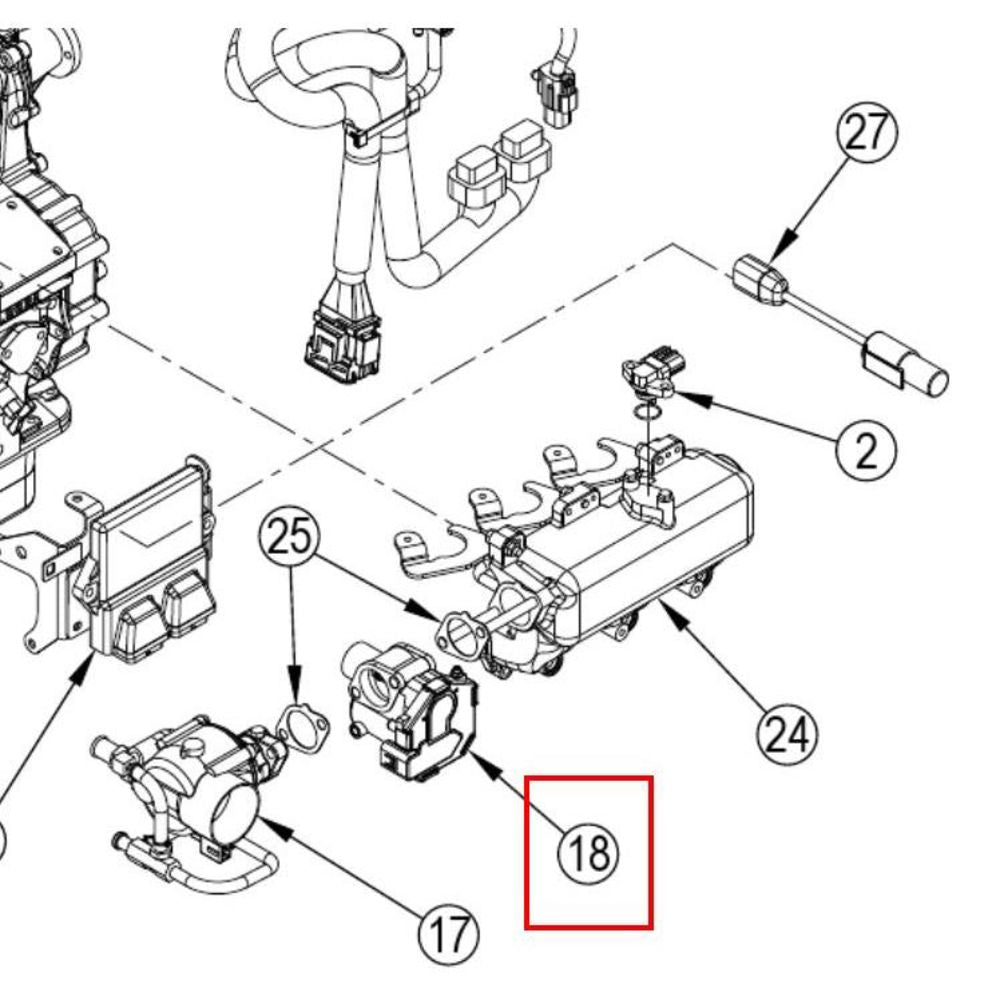 27

2

25

24

18

17