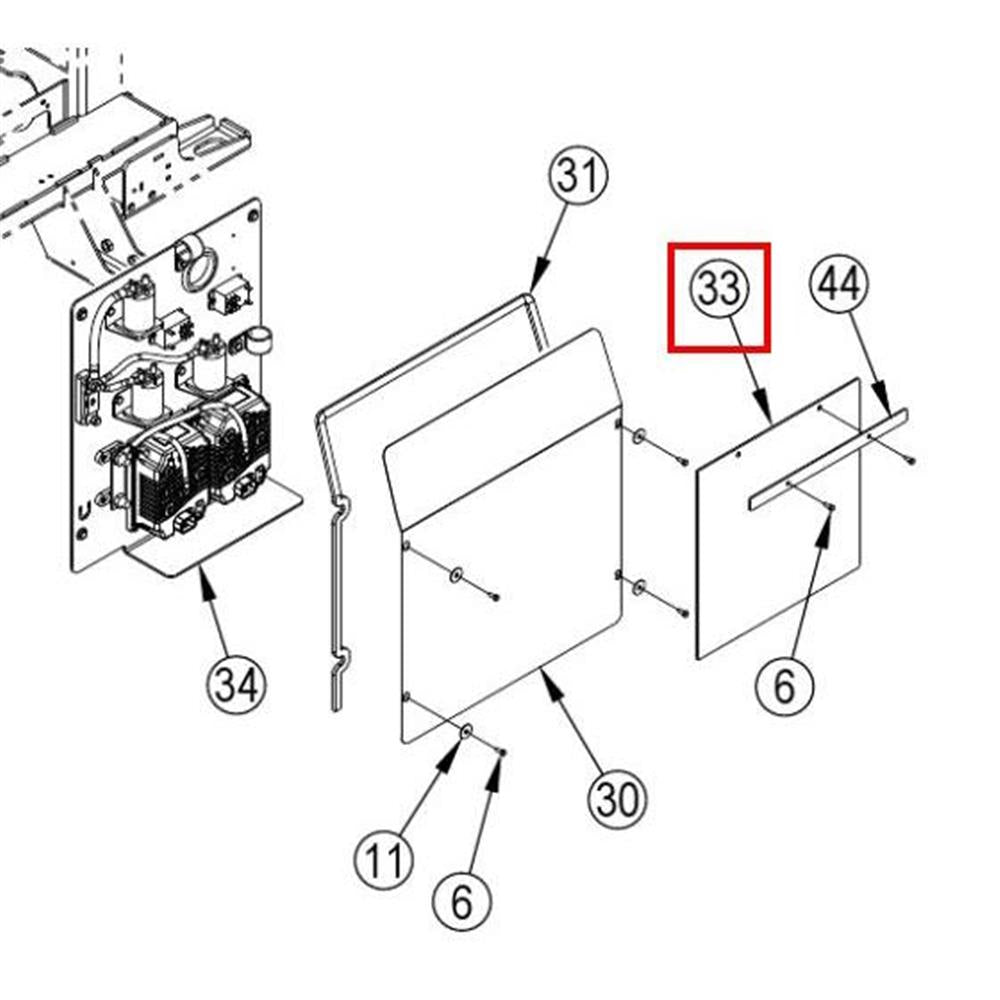 31
33
44
34
6
30
11
6