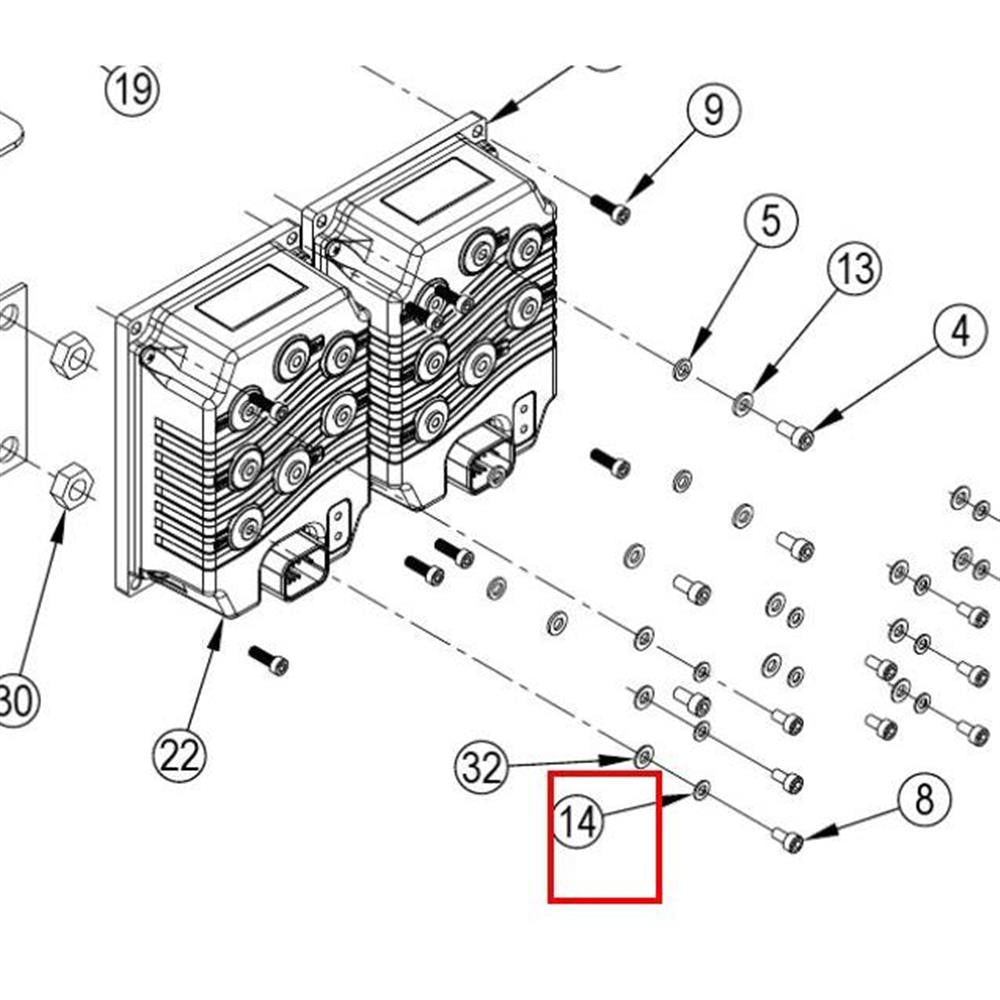 19

9

5

13

4

30

22

32

14

8