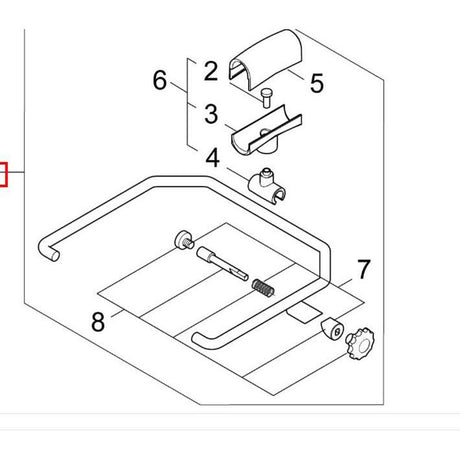 6
2
5
3
4
7
8